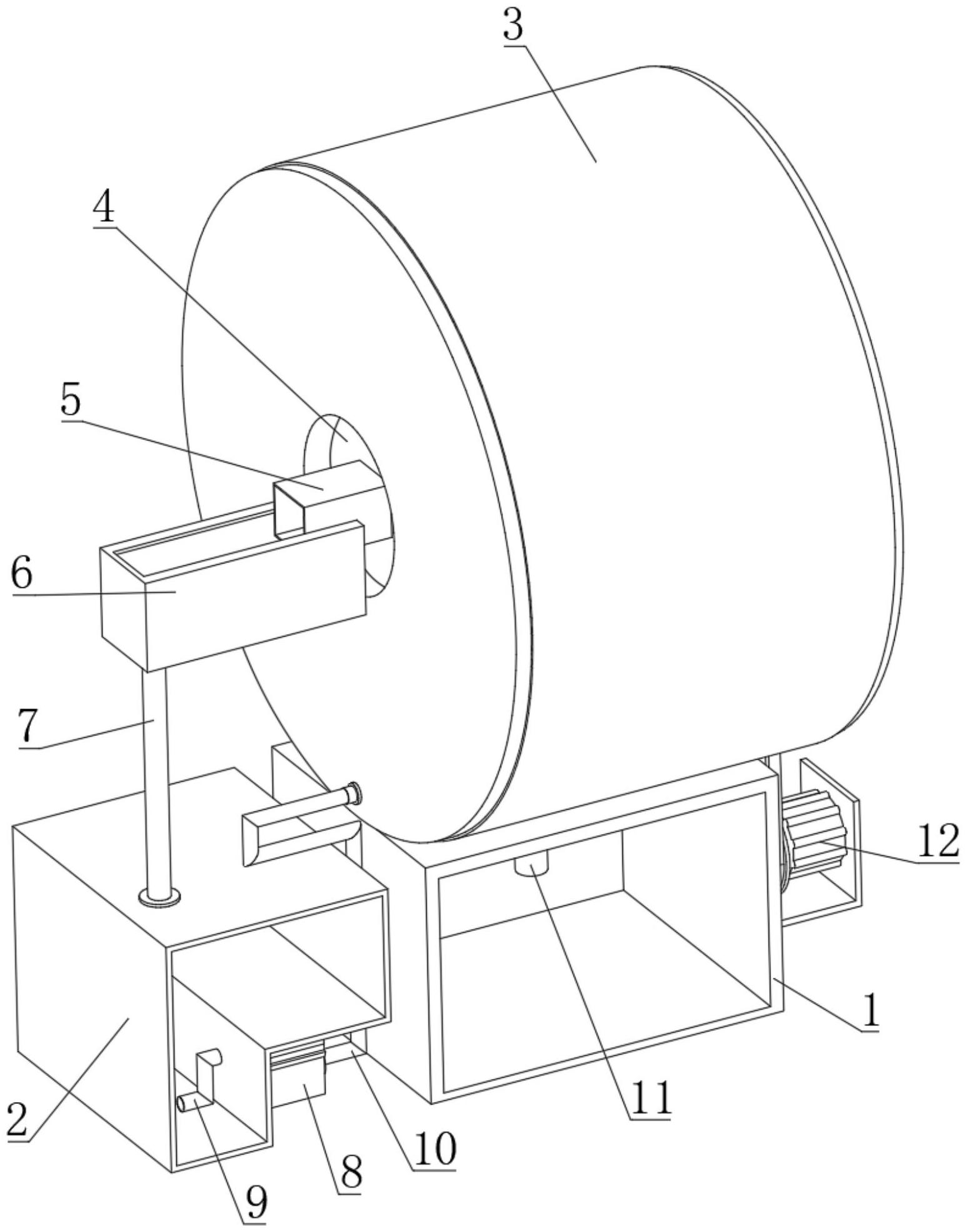 3
4
5
6
7
12
1
11
2
10
8
9