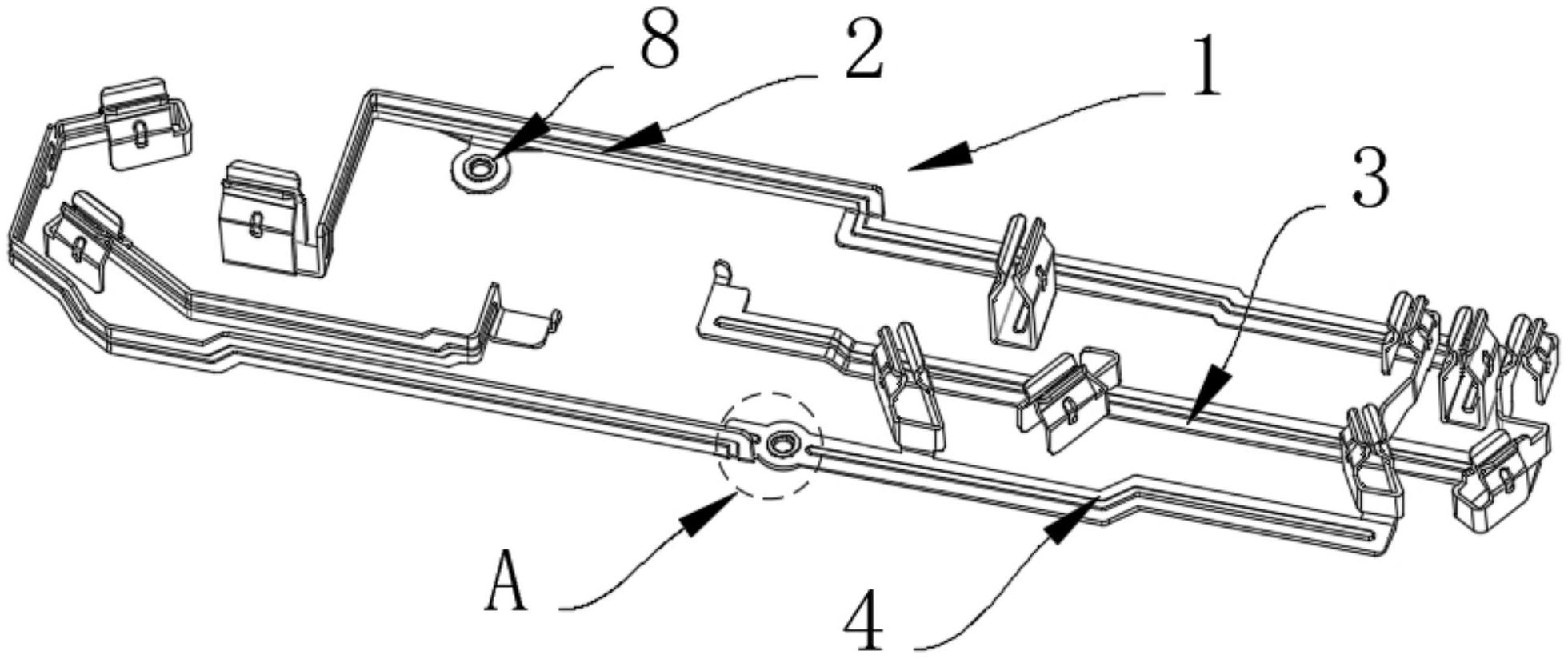 8
2
1
3
A
4