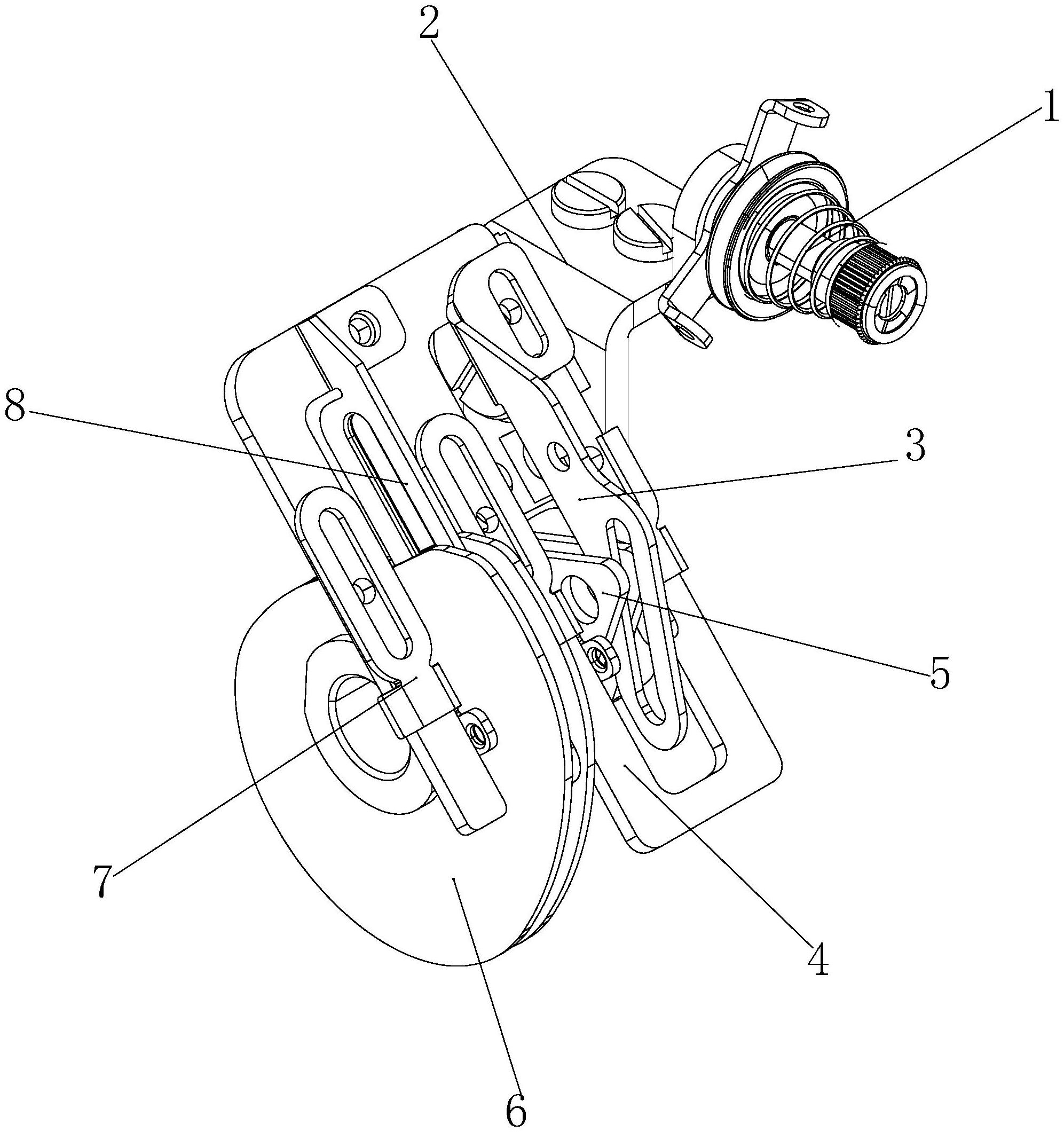 2
1
8
3
5
7
4
6