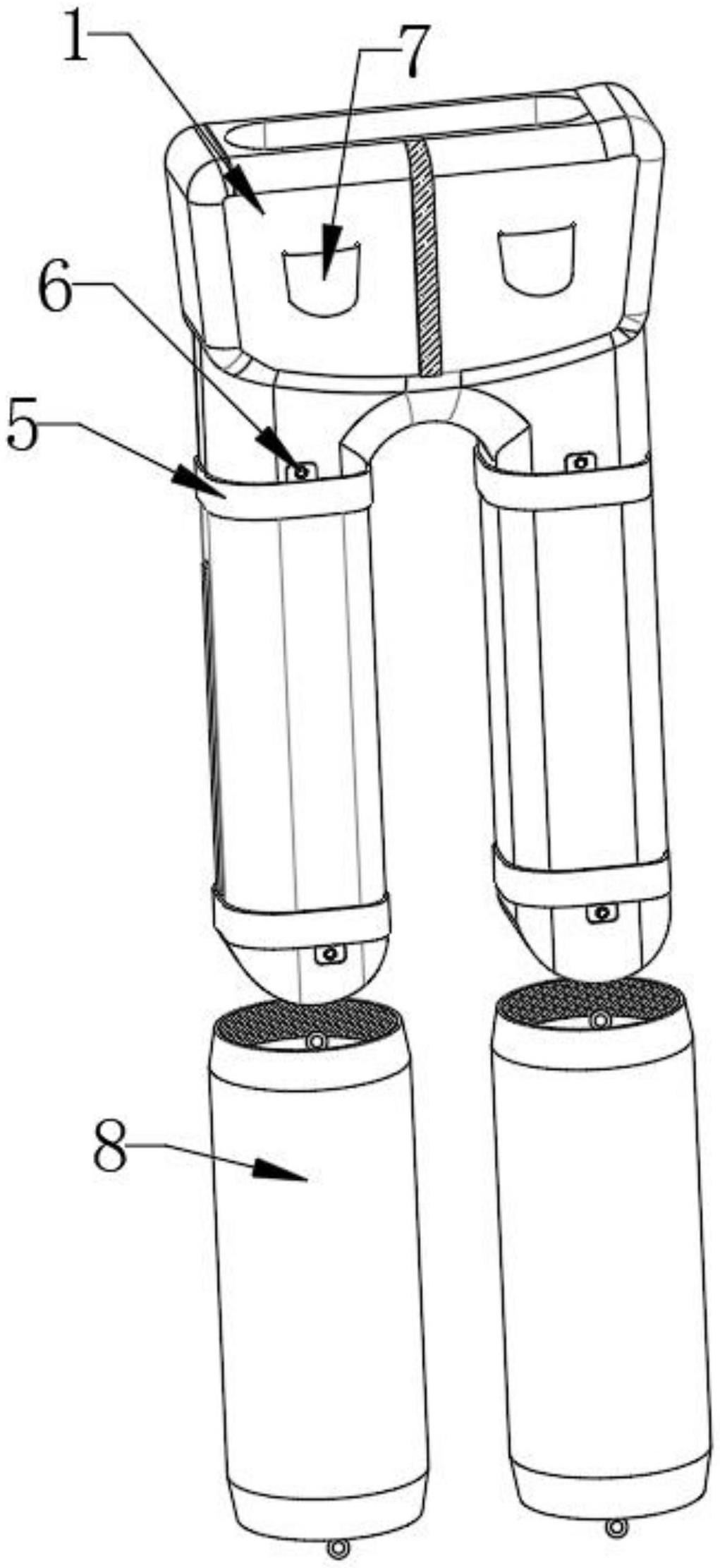 1
7
6
5
8