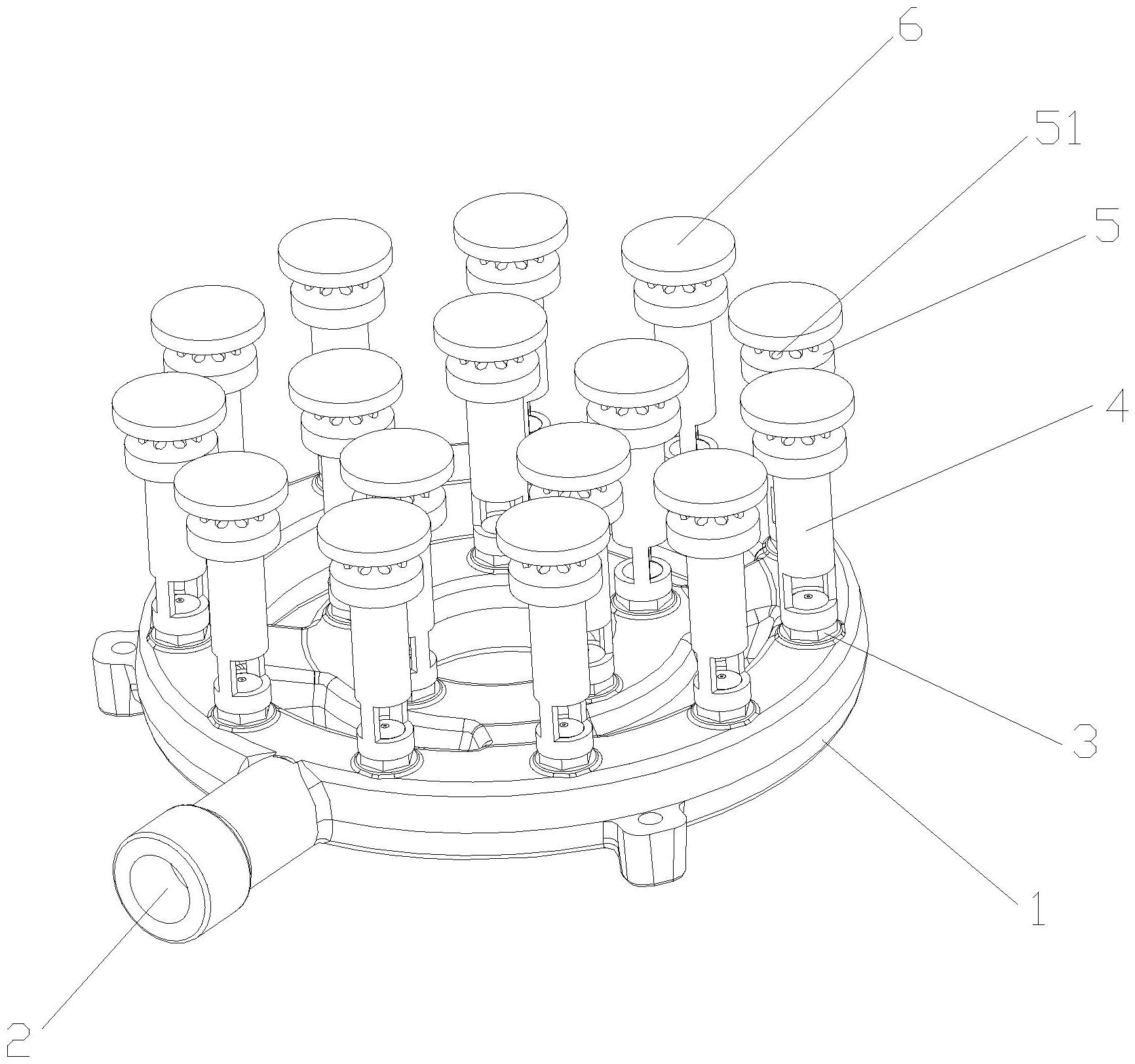 6
51
5
4
3
1
2