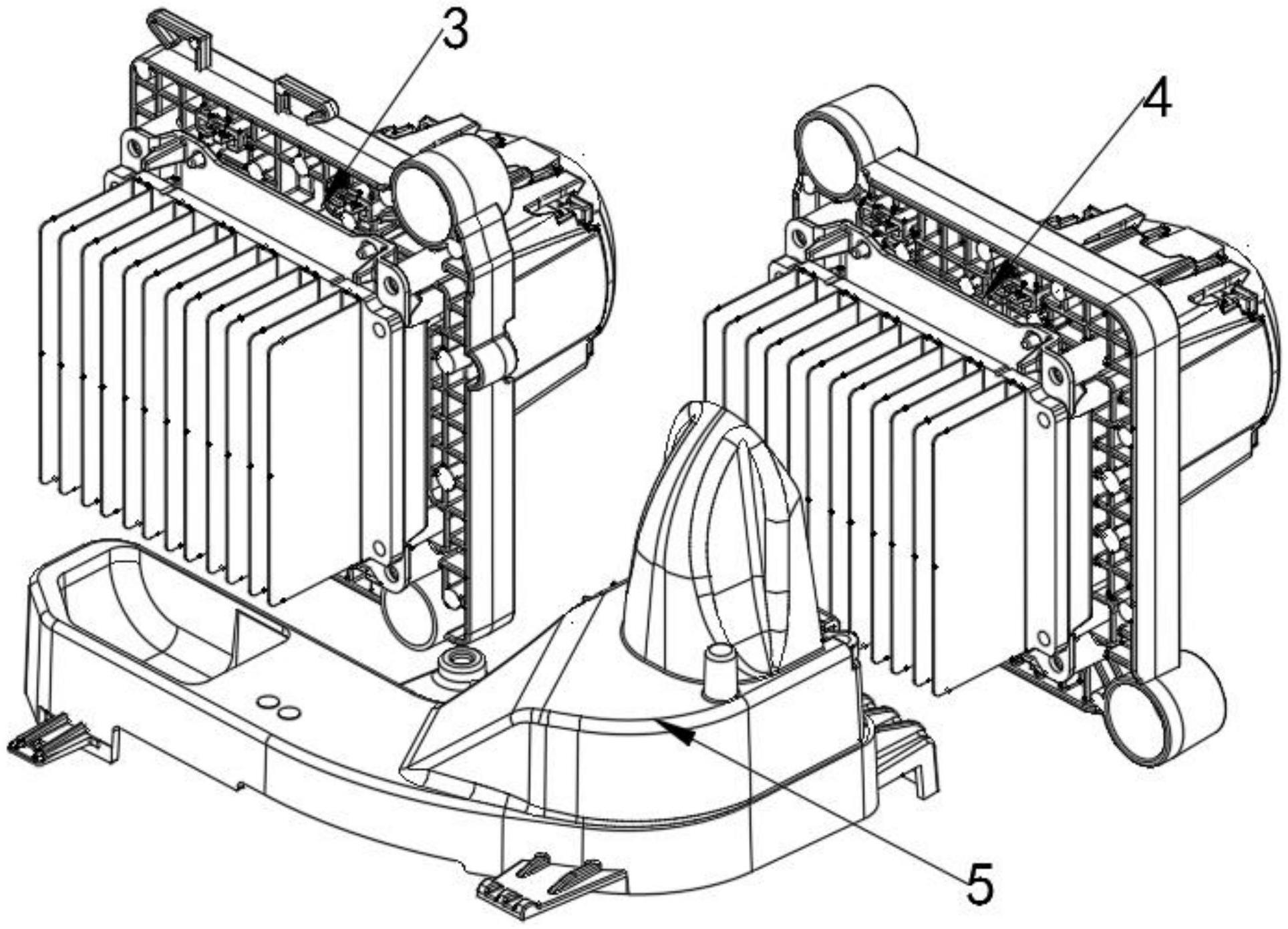 3
4
5