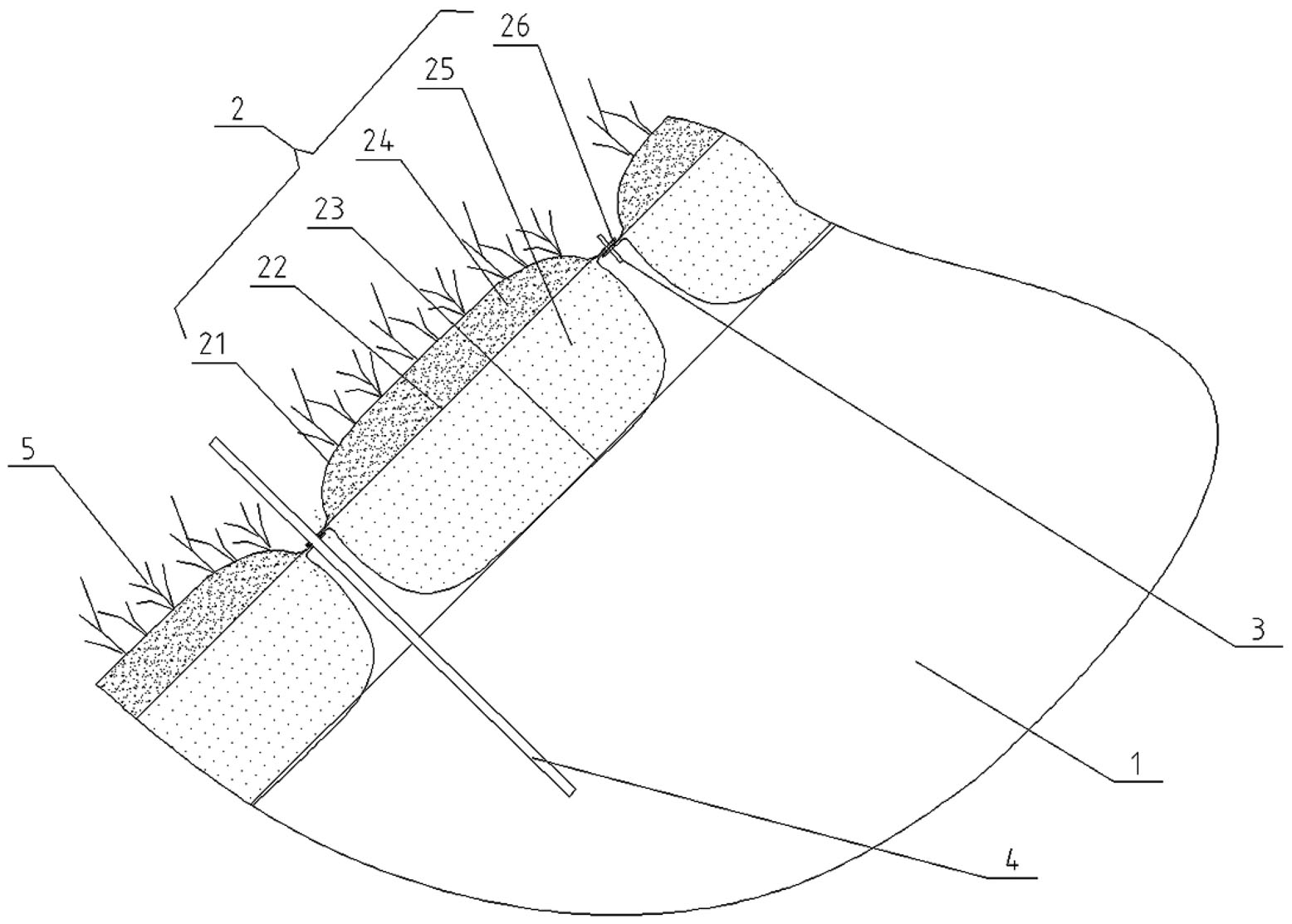 26
25
2
24
23
22
21
5
3
1
4