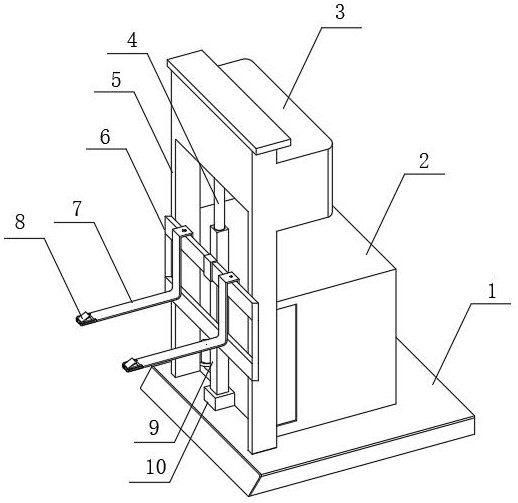 3
4
5
6
2
7
8
1
9
10