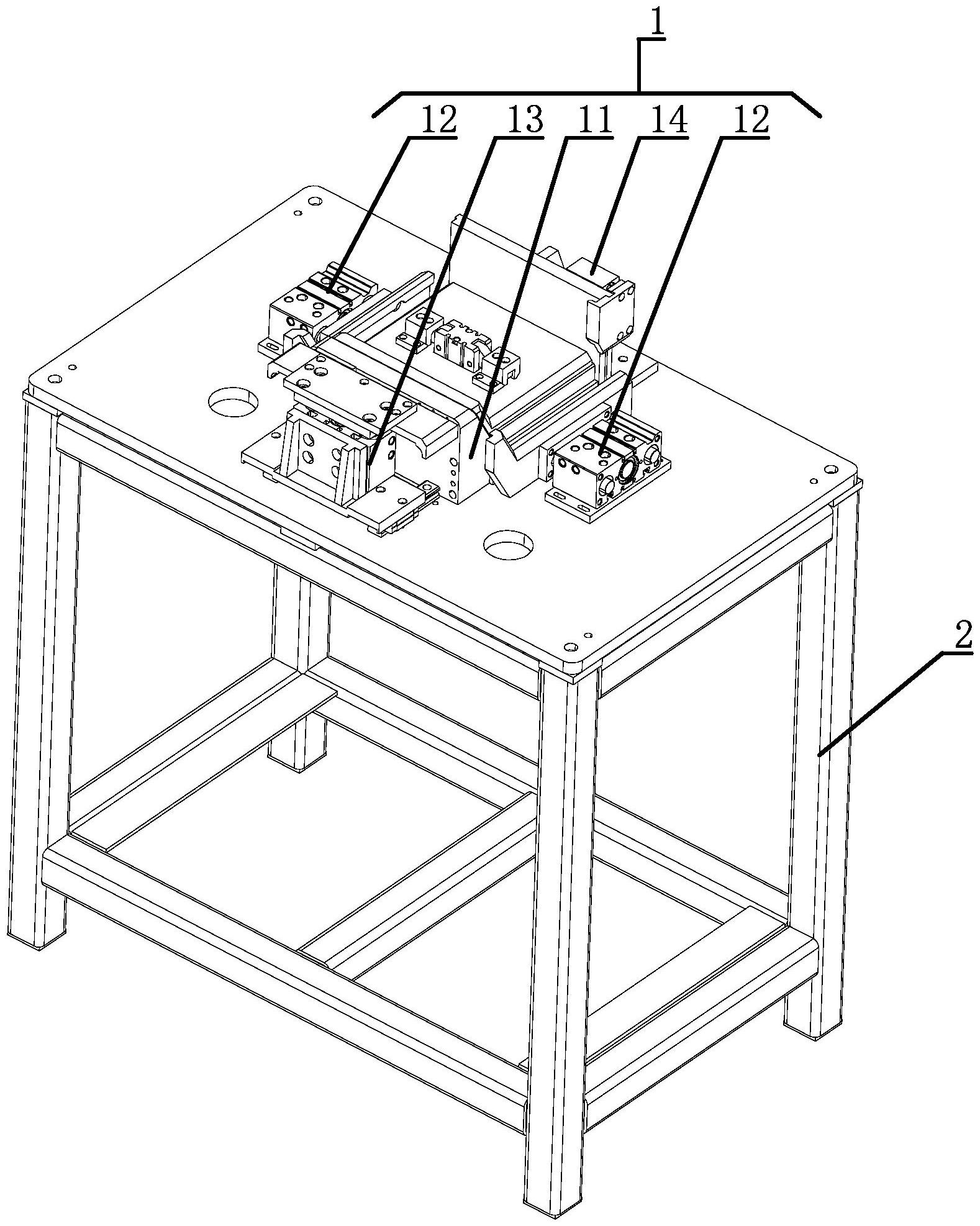 1
12 13 11 14 12
2