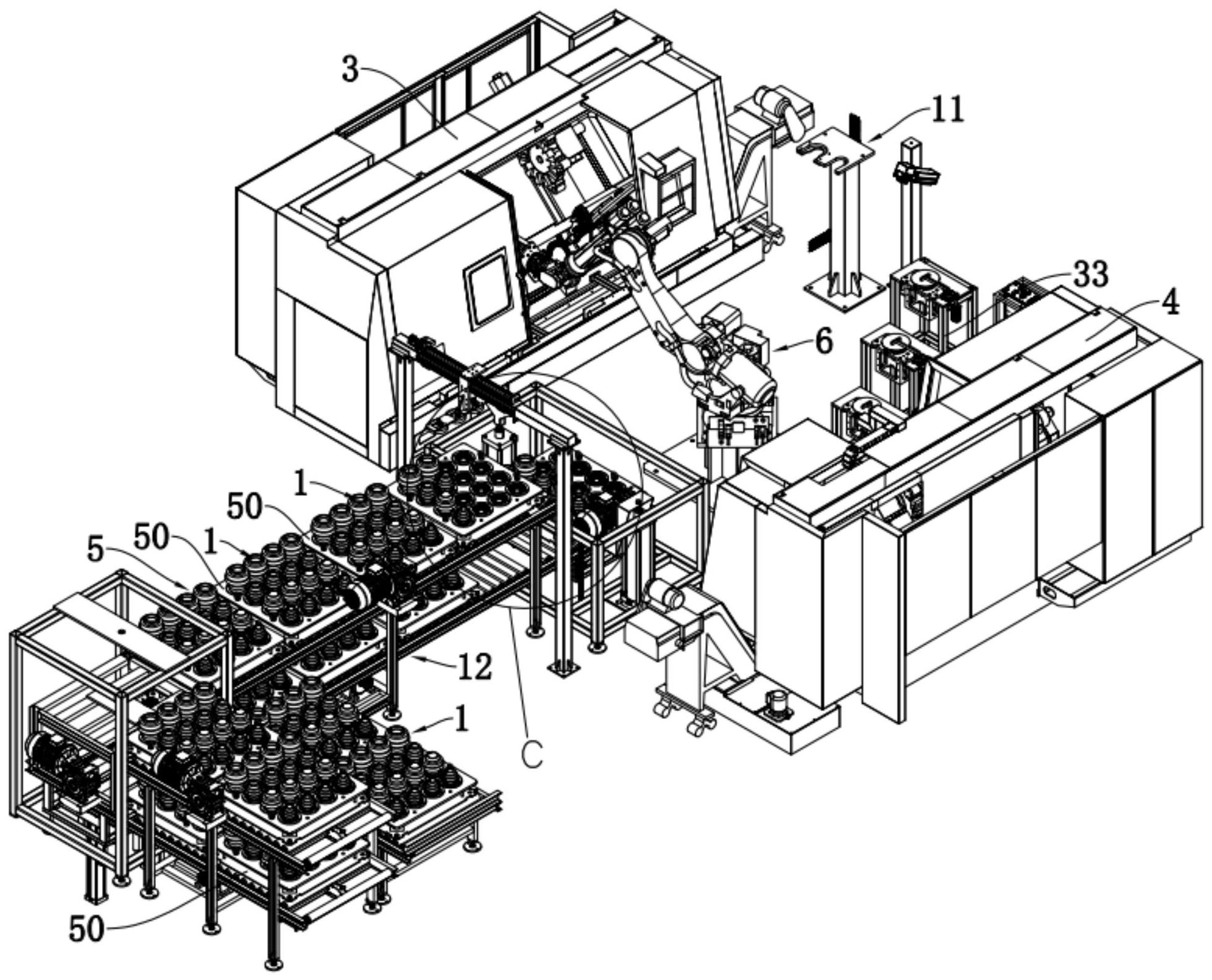 3
11
33
4
6
1
50
50
1
5
12
1
C
50