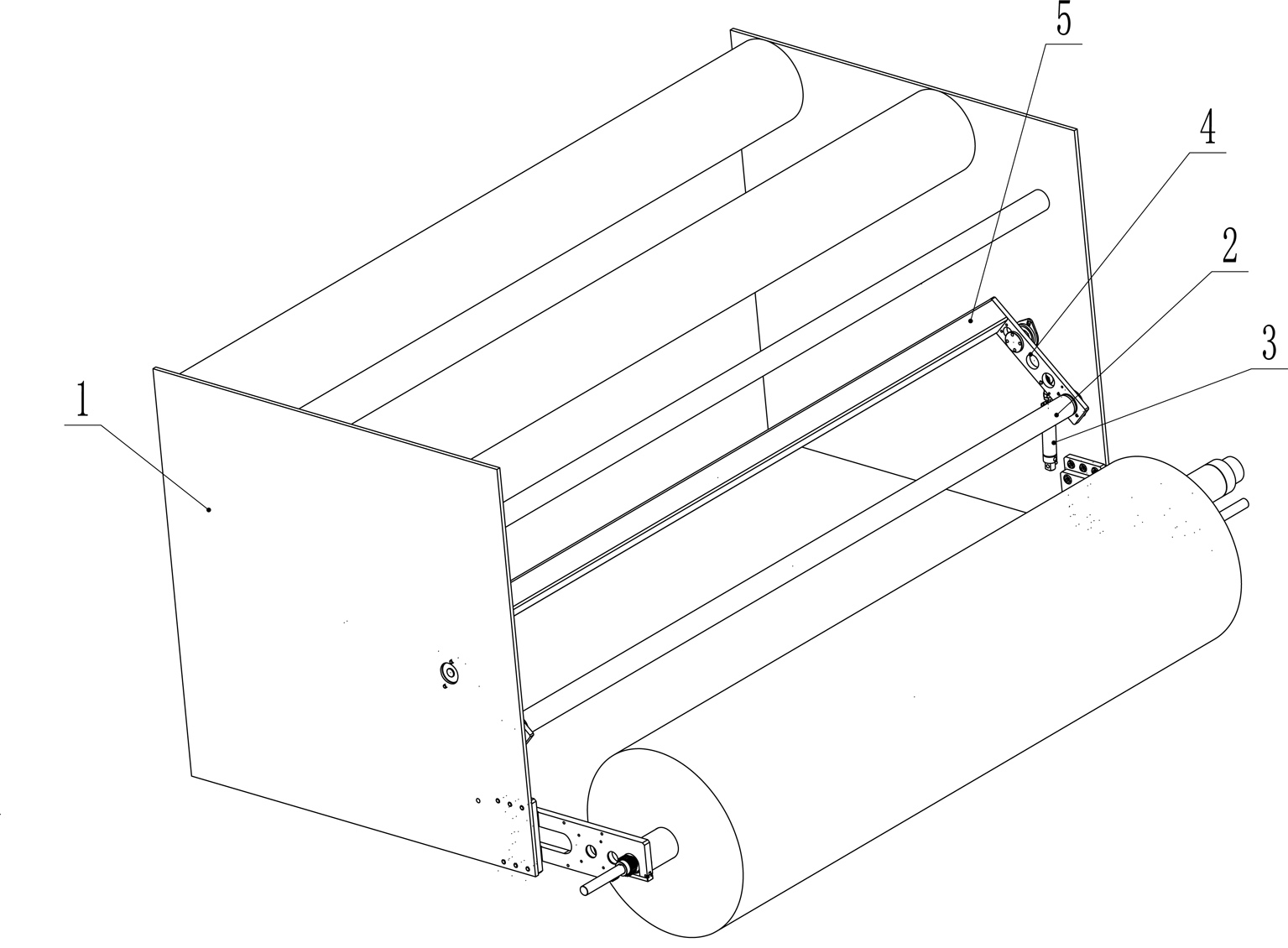 5
4
2
3
1