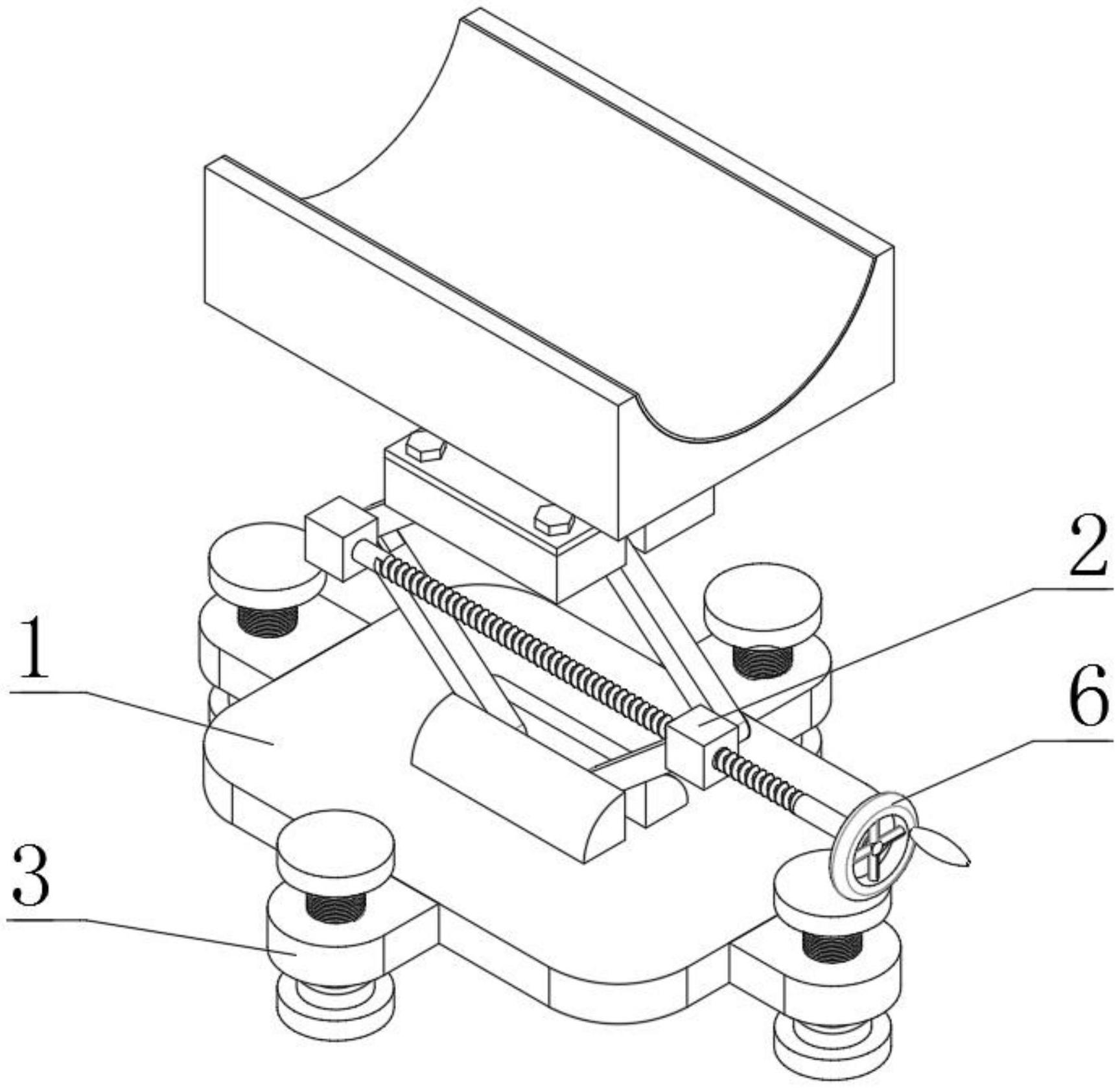 2
1
6
3