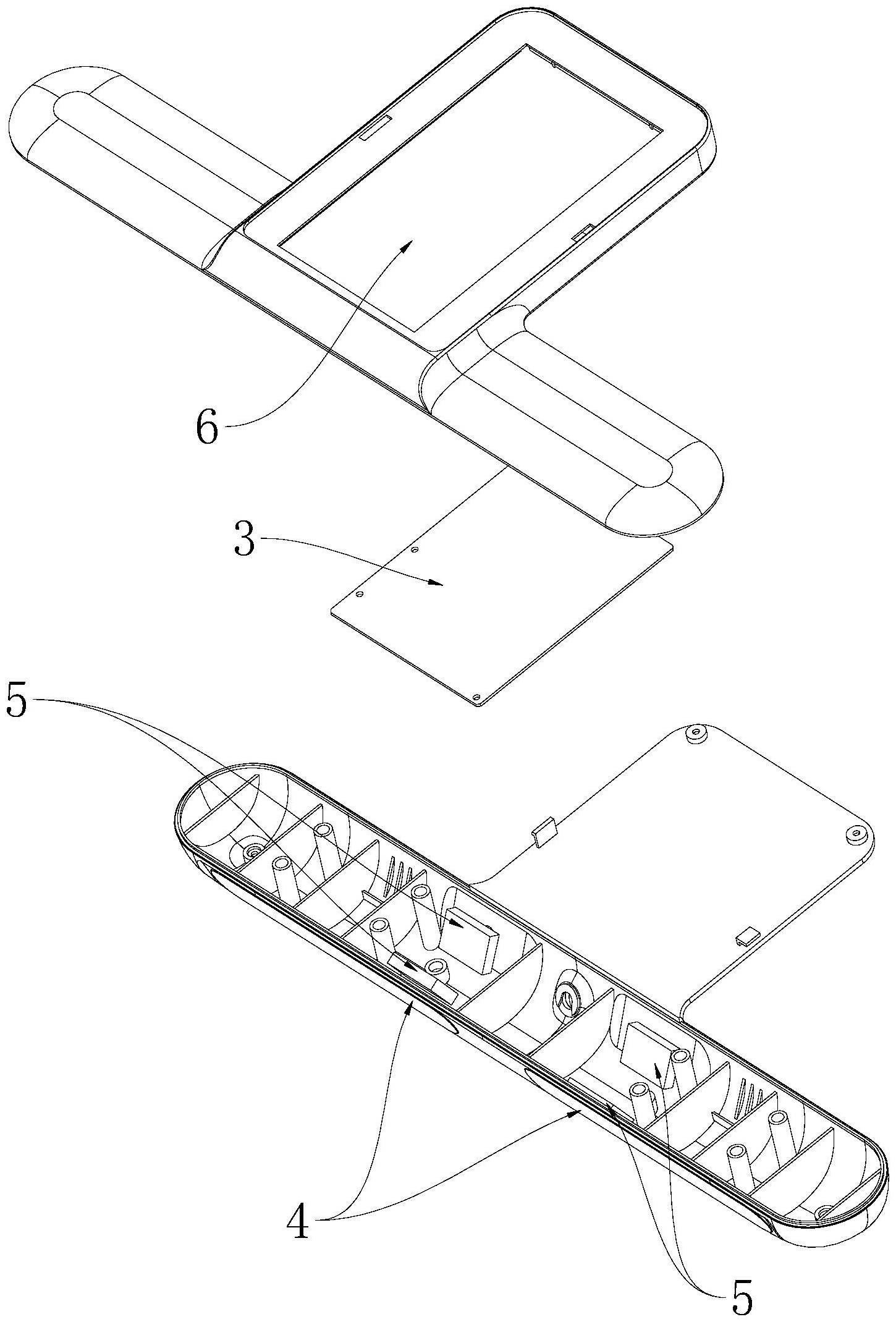 6

3

5

4

5