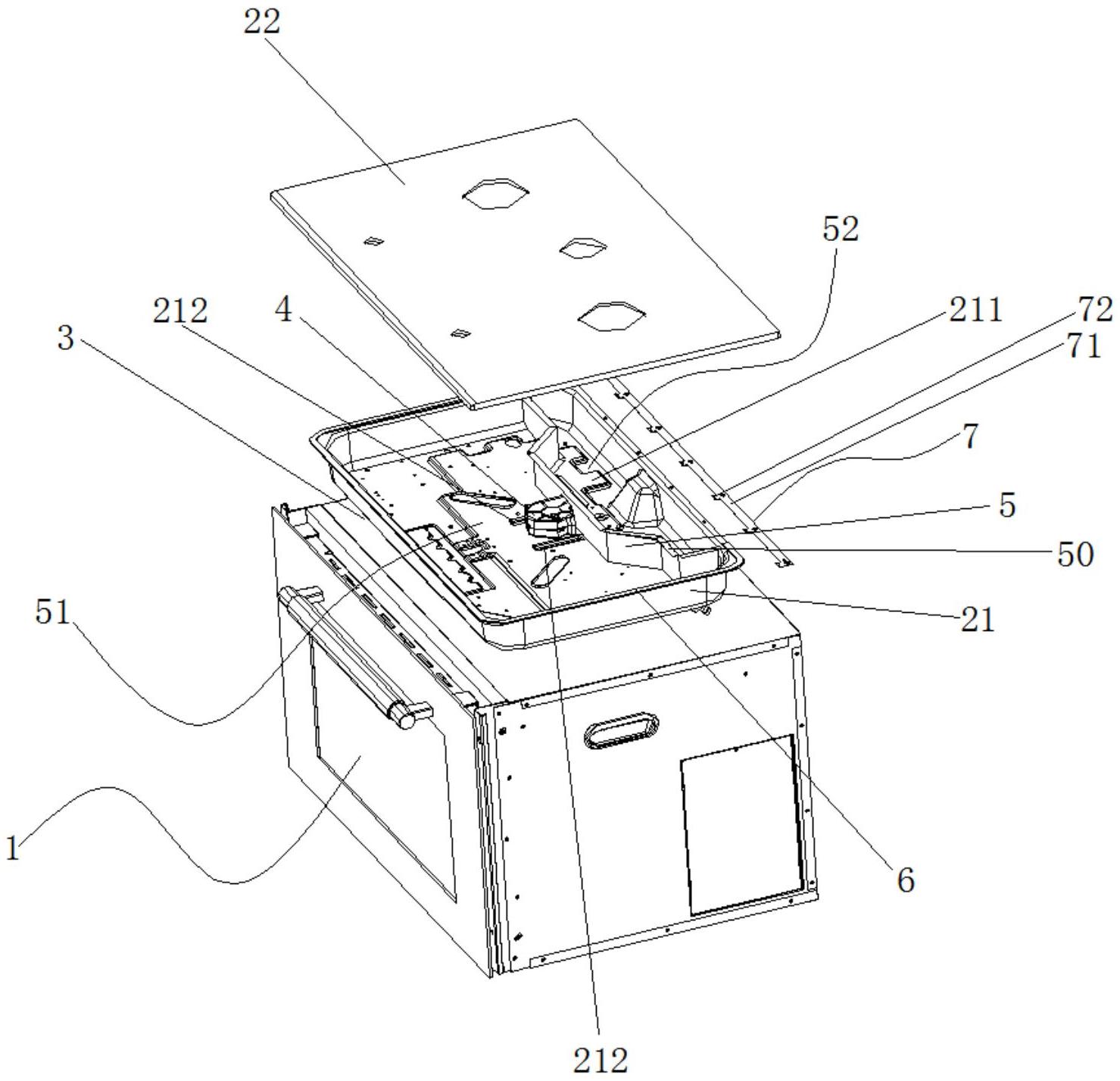 22

52

212

4

211

72

3

71

7

5

50

51

21

1

6

212