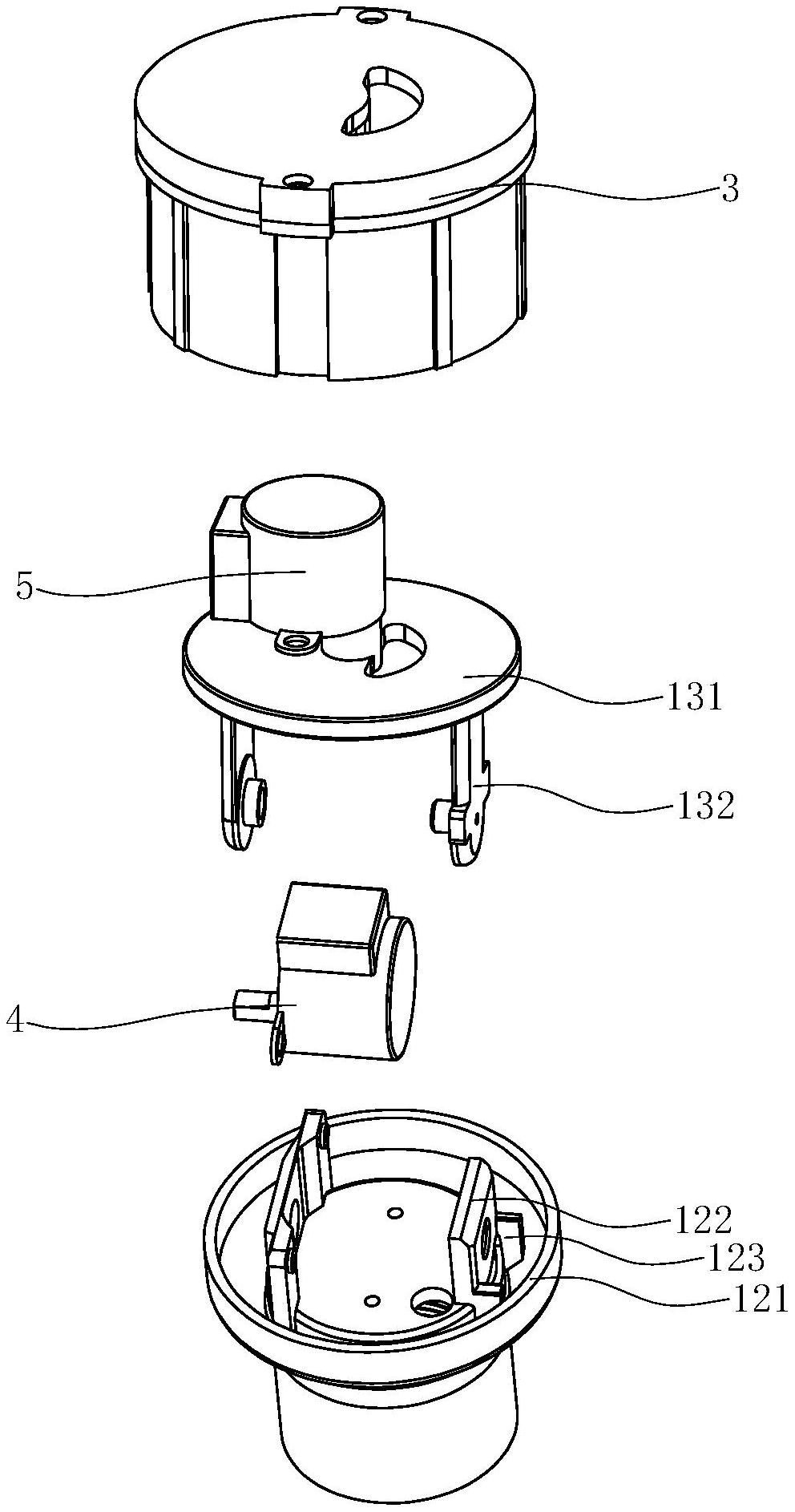 3

5

131

132

4

122

123

121