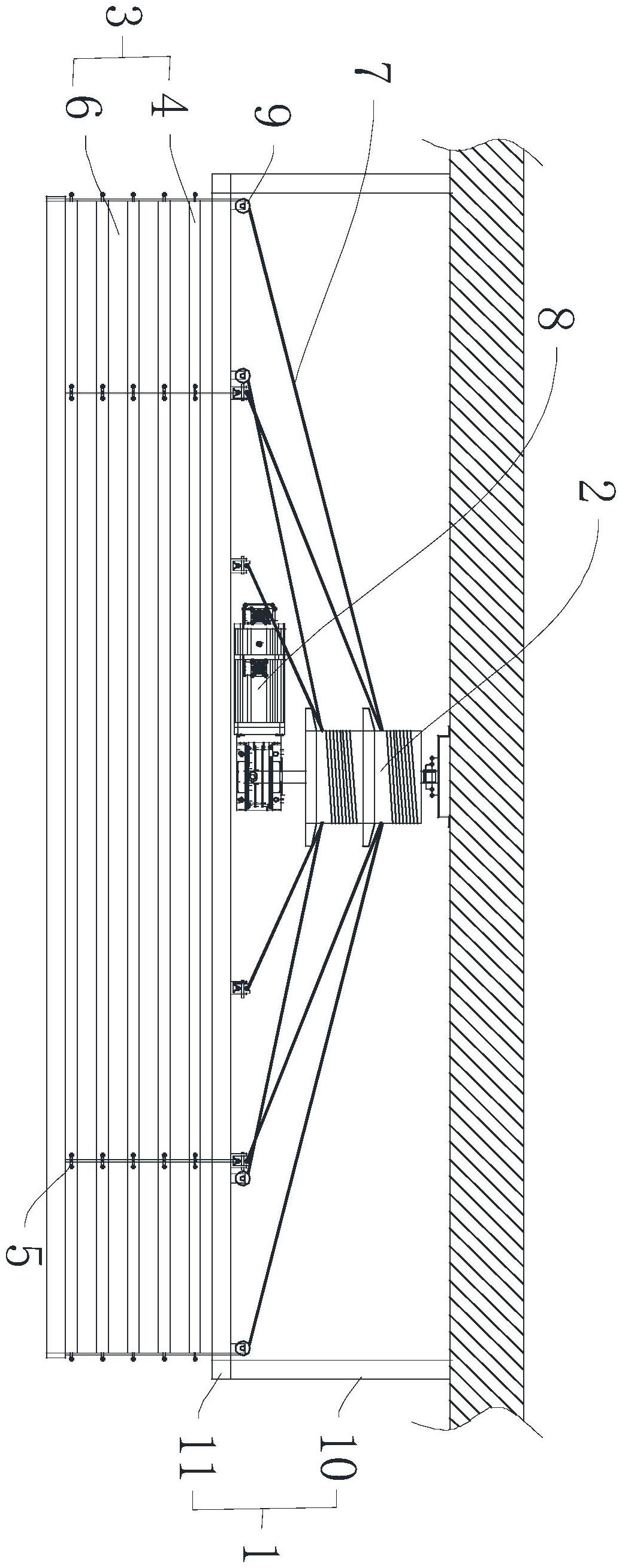 3
6
4
9
7
8
2
5
11
10
1