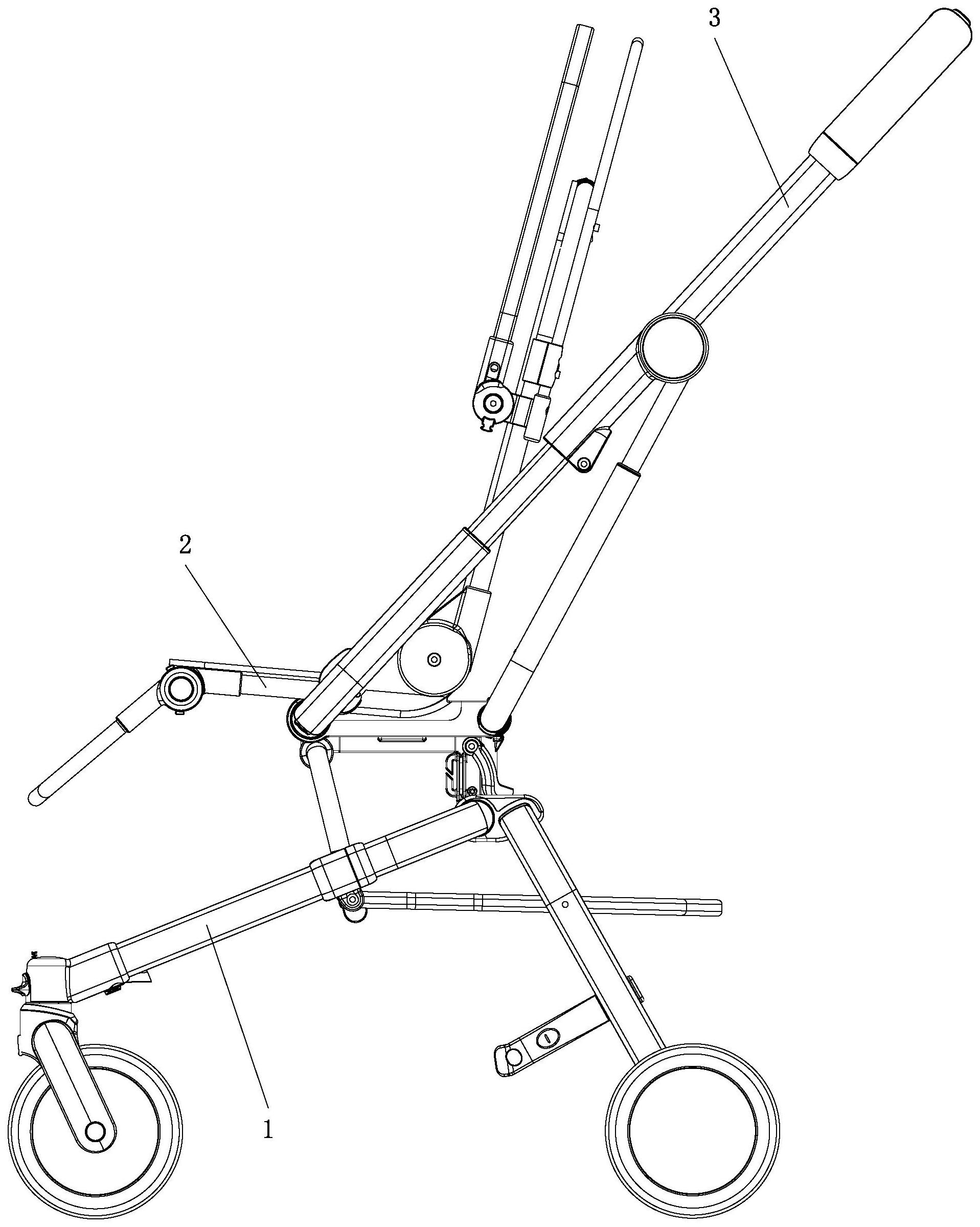 3

2

1