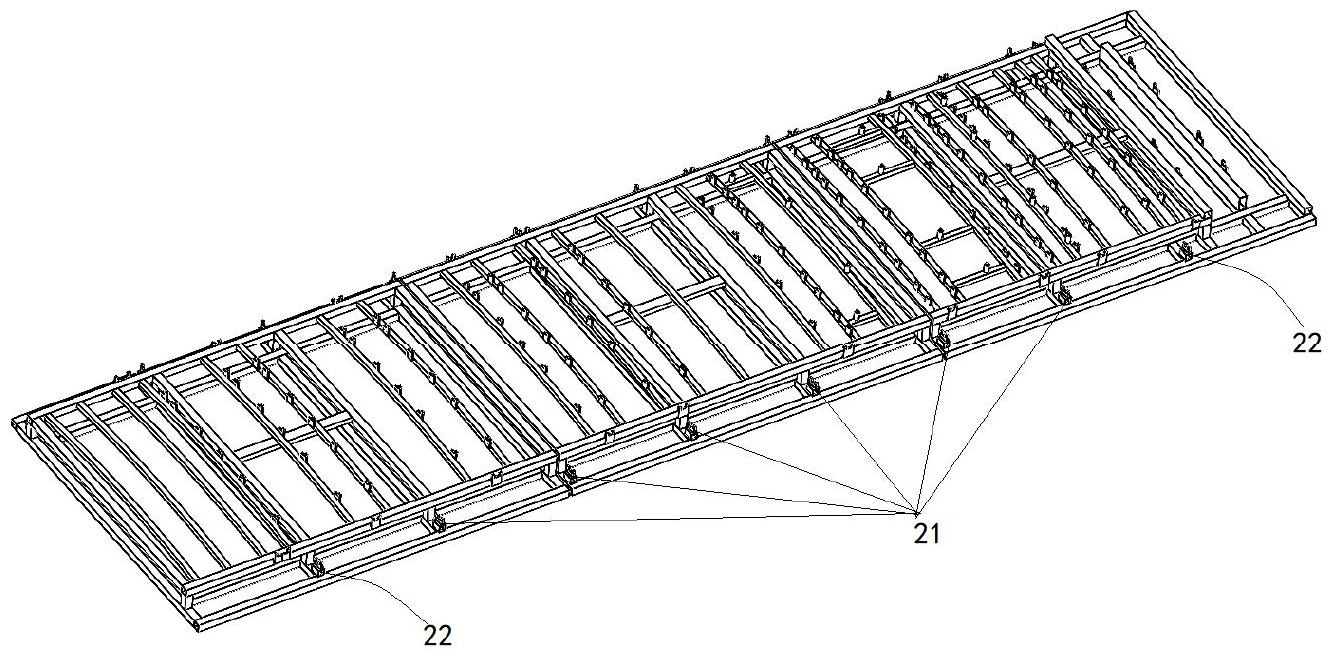 22
21
22