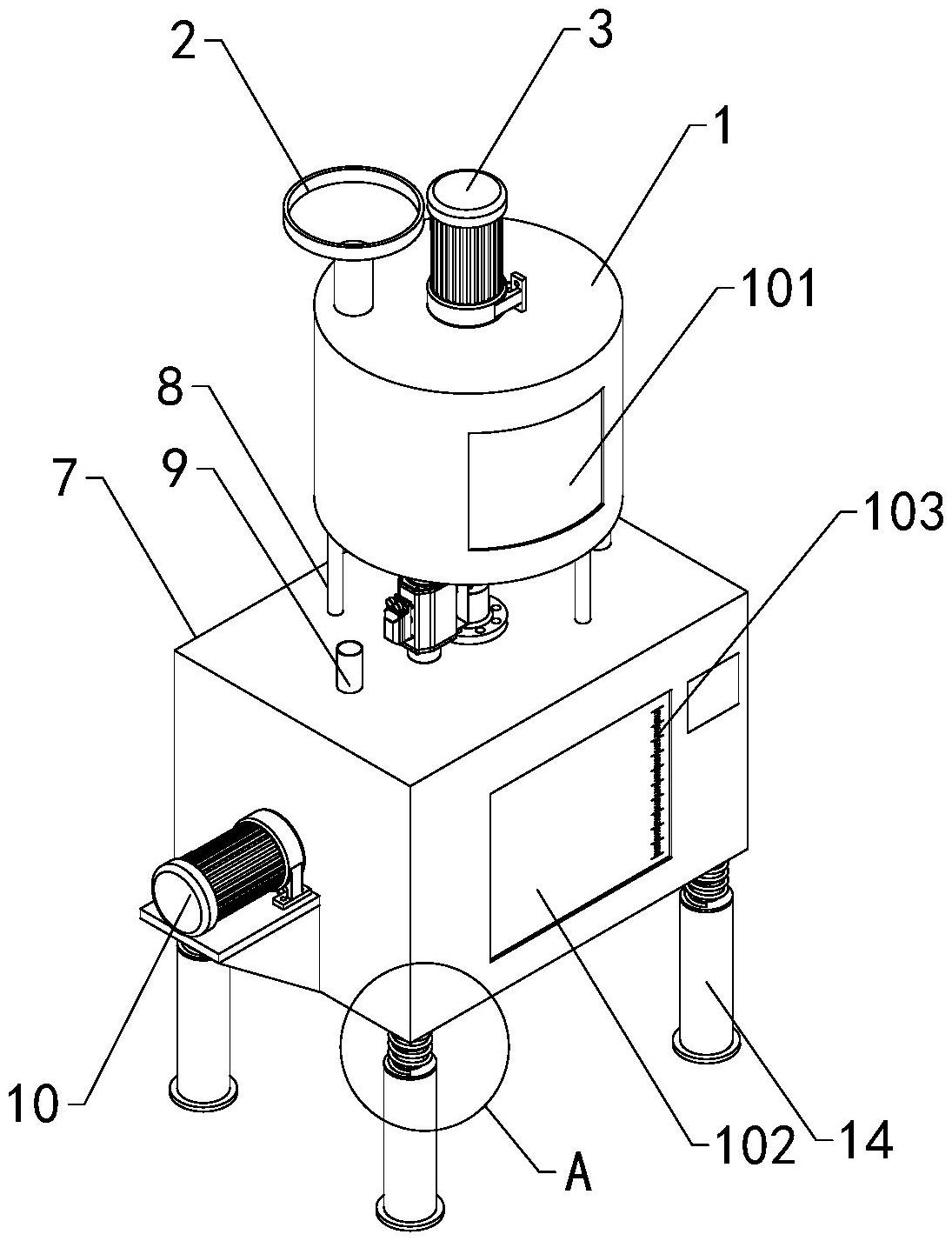 2
3
1
101
8
9
7
103
10
A
102
14