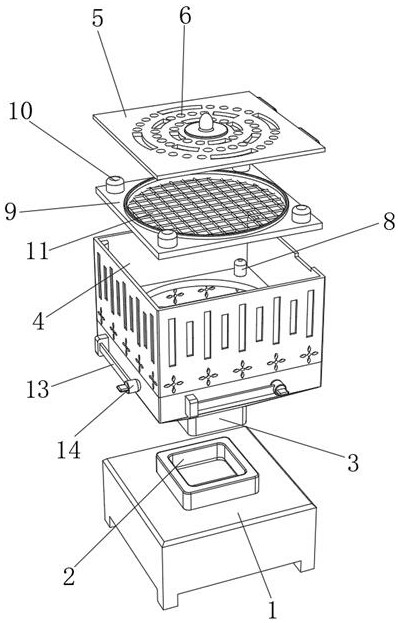 5
6
10
9
8
11
4
13
14
3
2
1