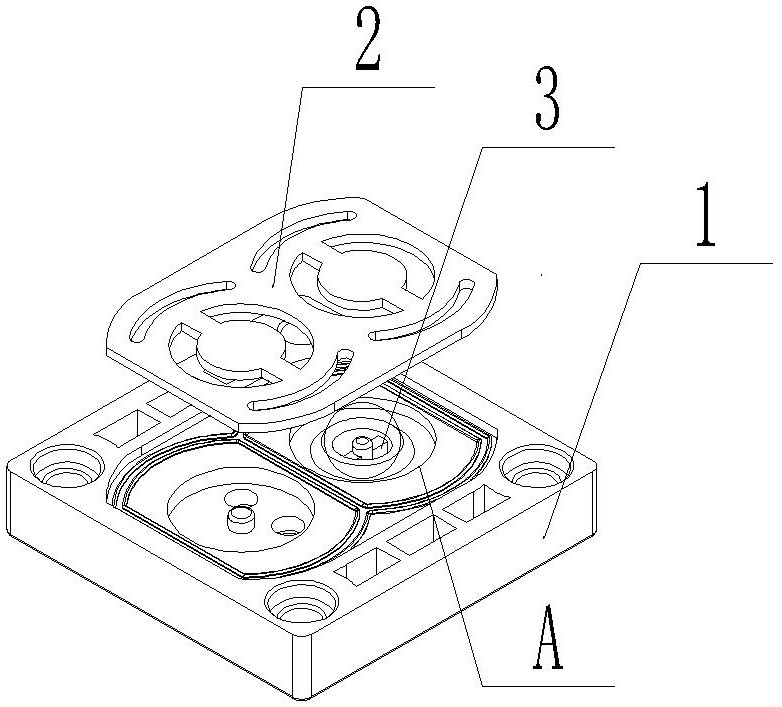 2
3
1
A