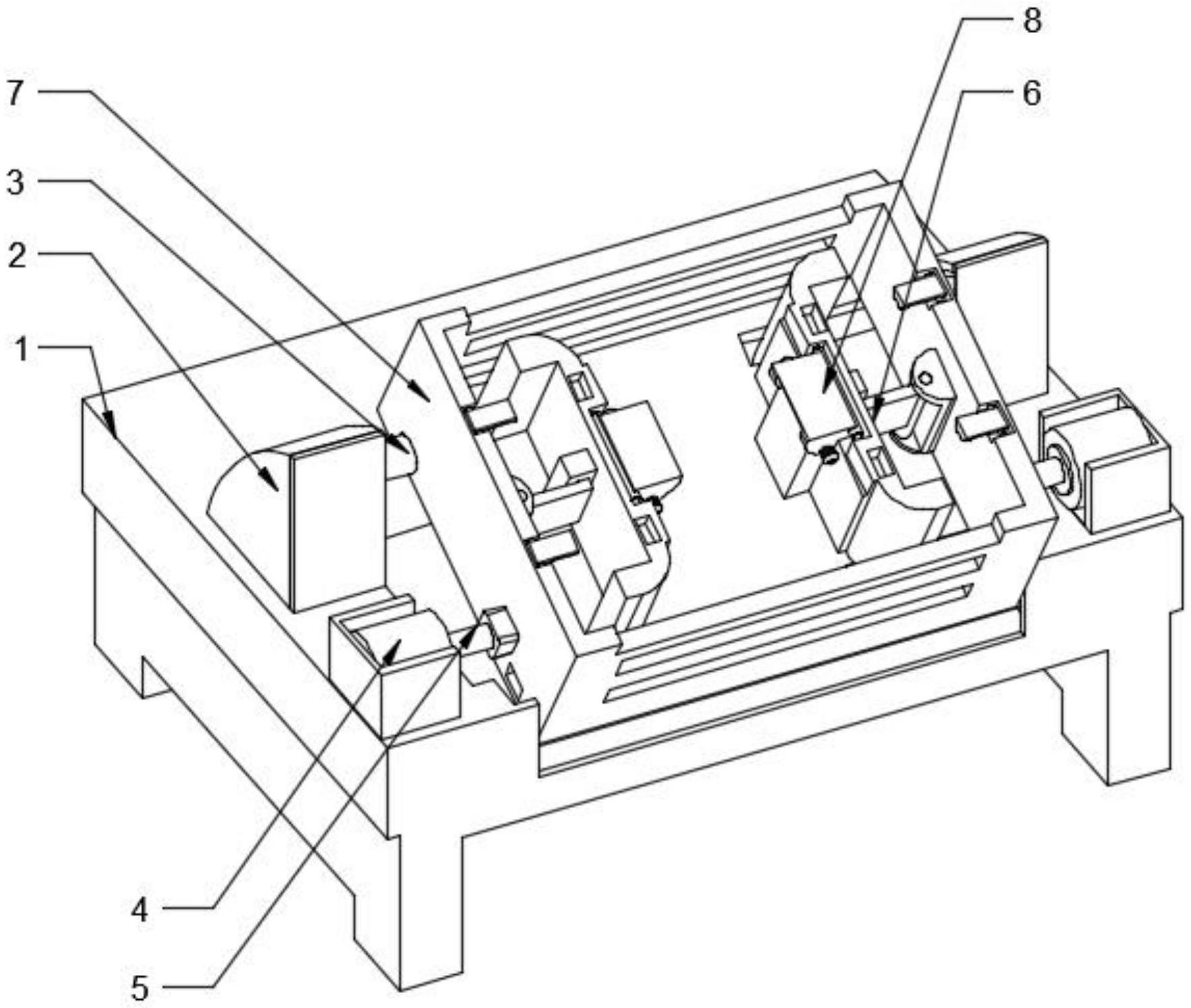 8
7
6
3
2
1
4
5