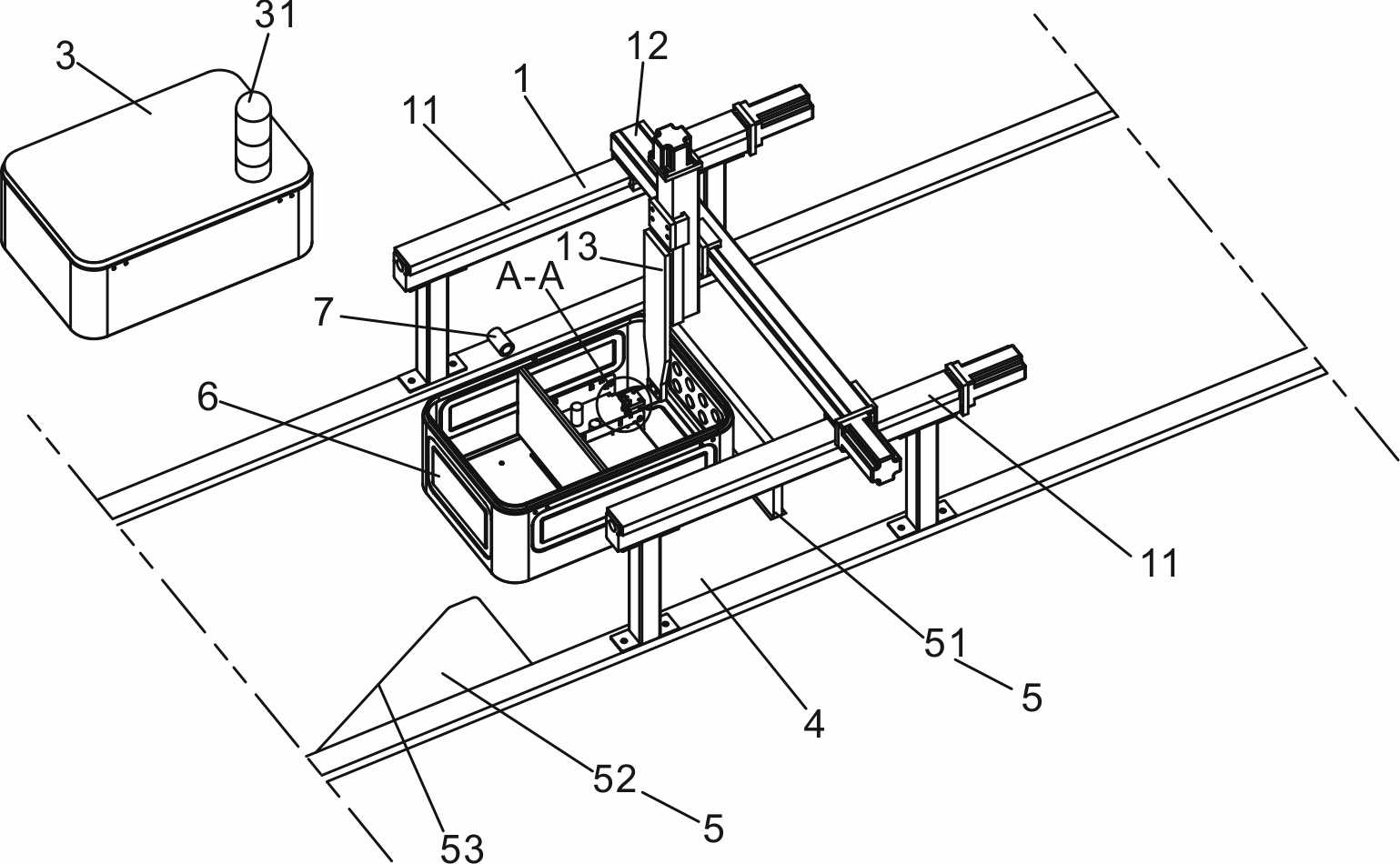 31
3
12
1
11
13
A-A
7
6
11
51
5
4
52
5
53