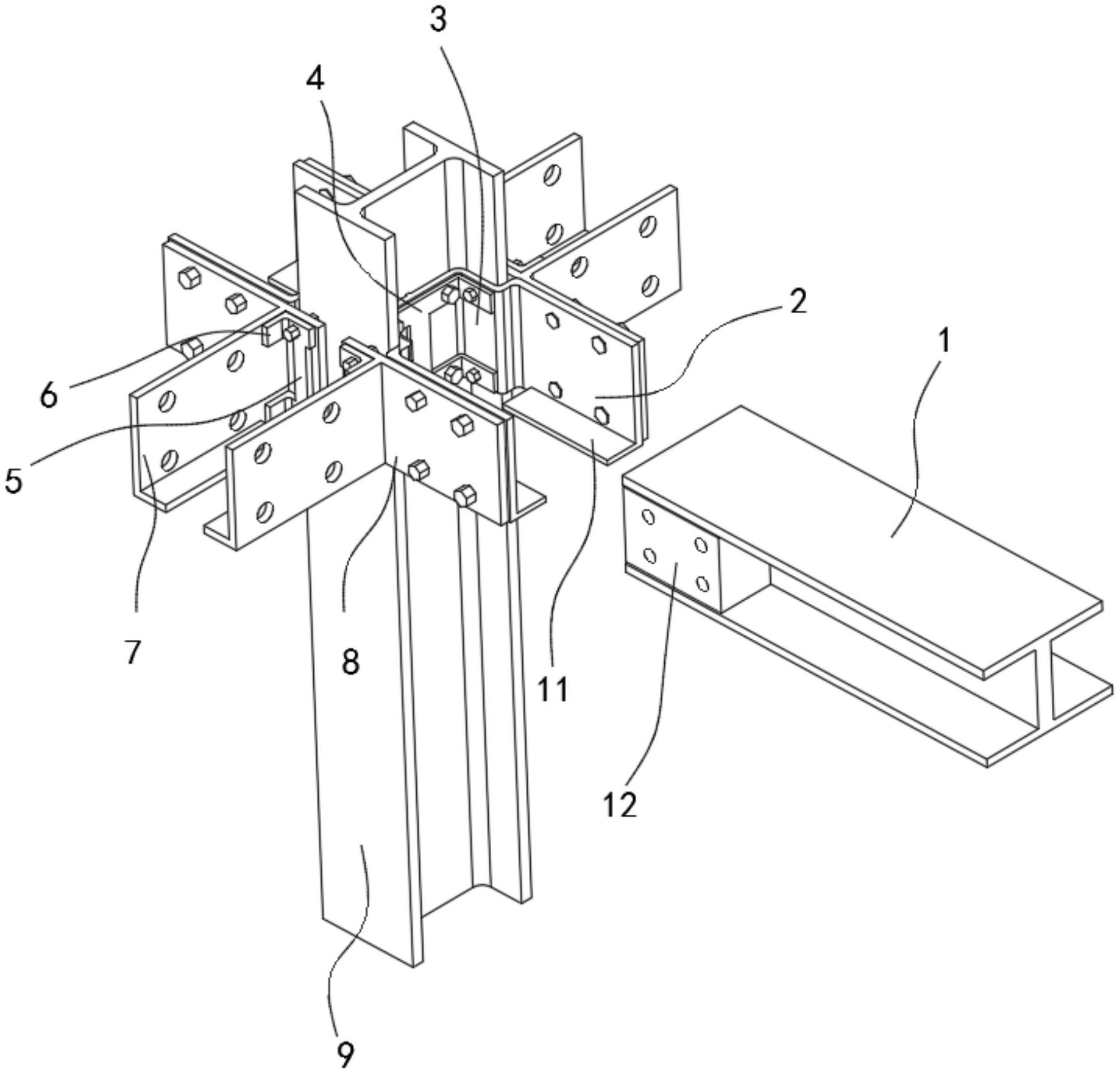 3
4
2
1
6
5
7
8
11
12
9