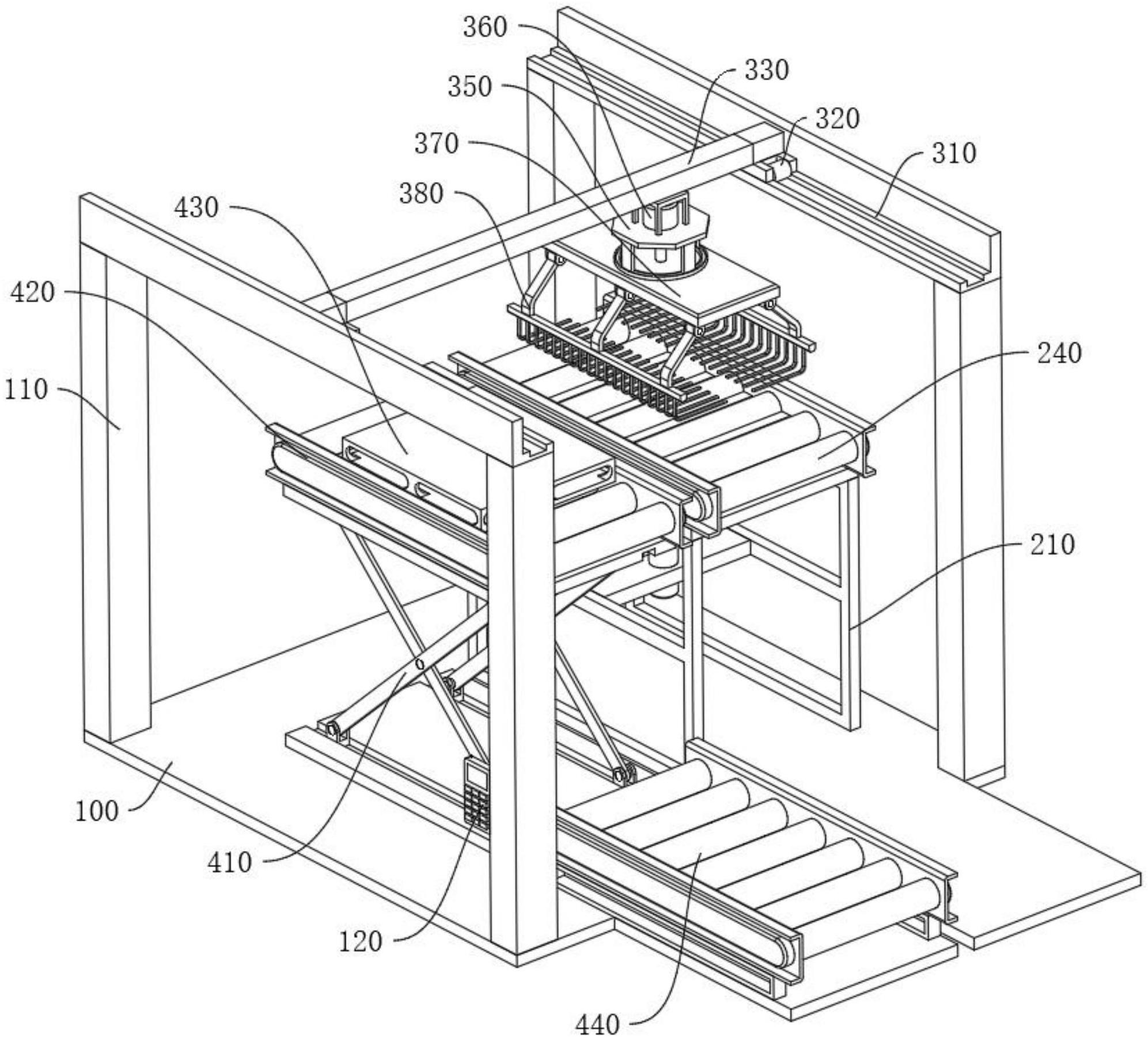 360
330
350
320
370
310
380
430
420
240
110
210
100
410
120
440