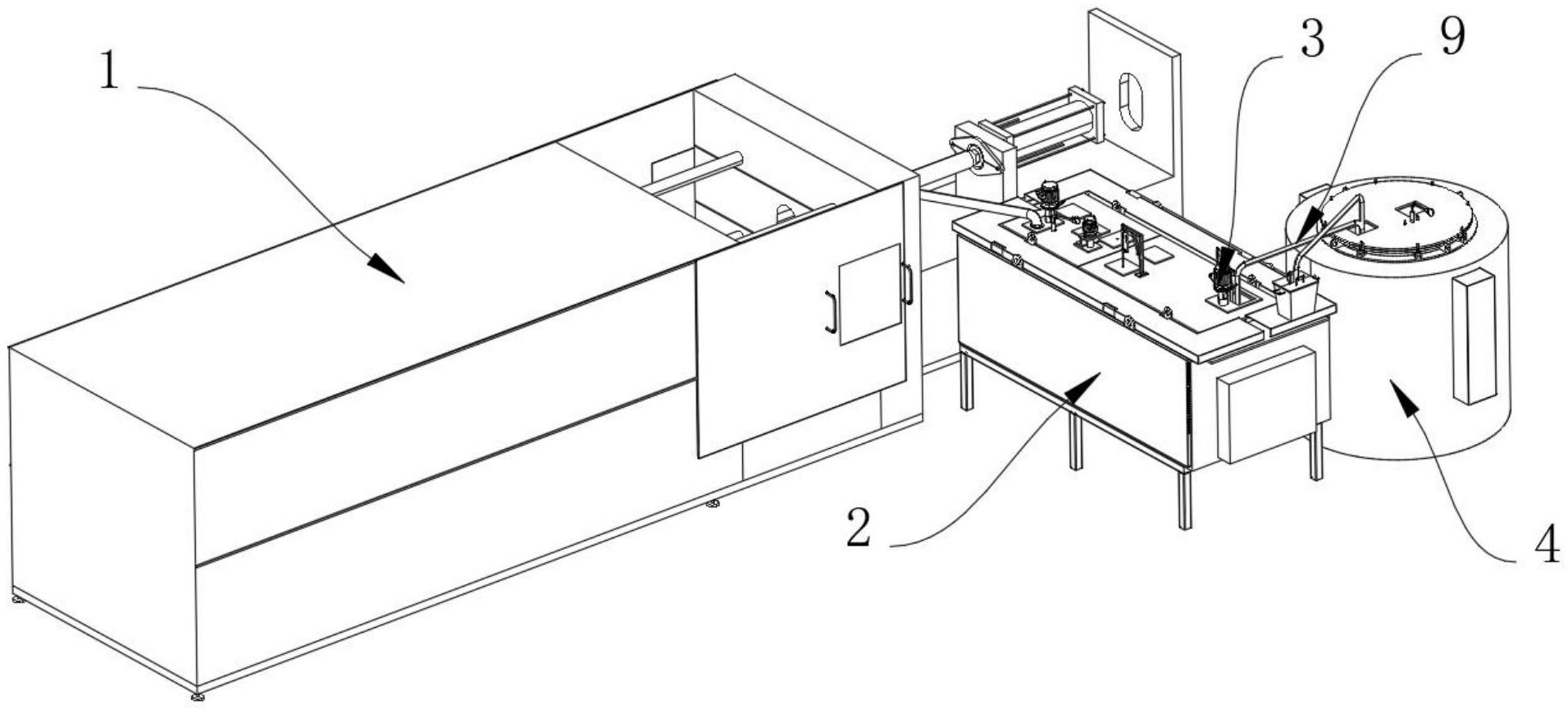 1
3
9
2
4