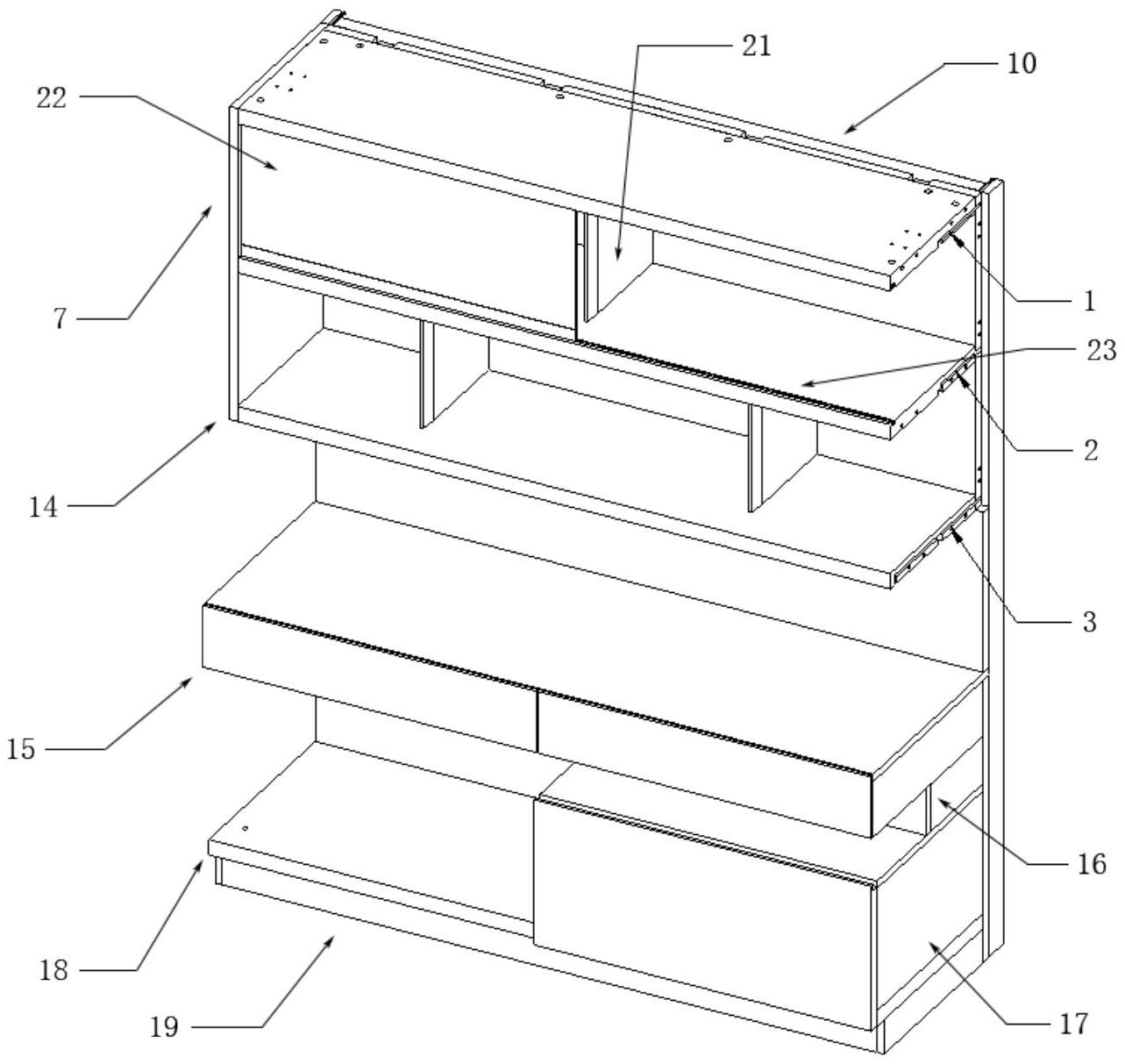 21
10
22
7
1
23
2
14
3
15
16
18
19
17