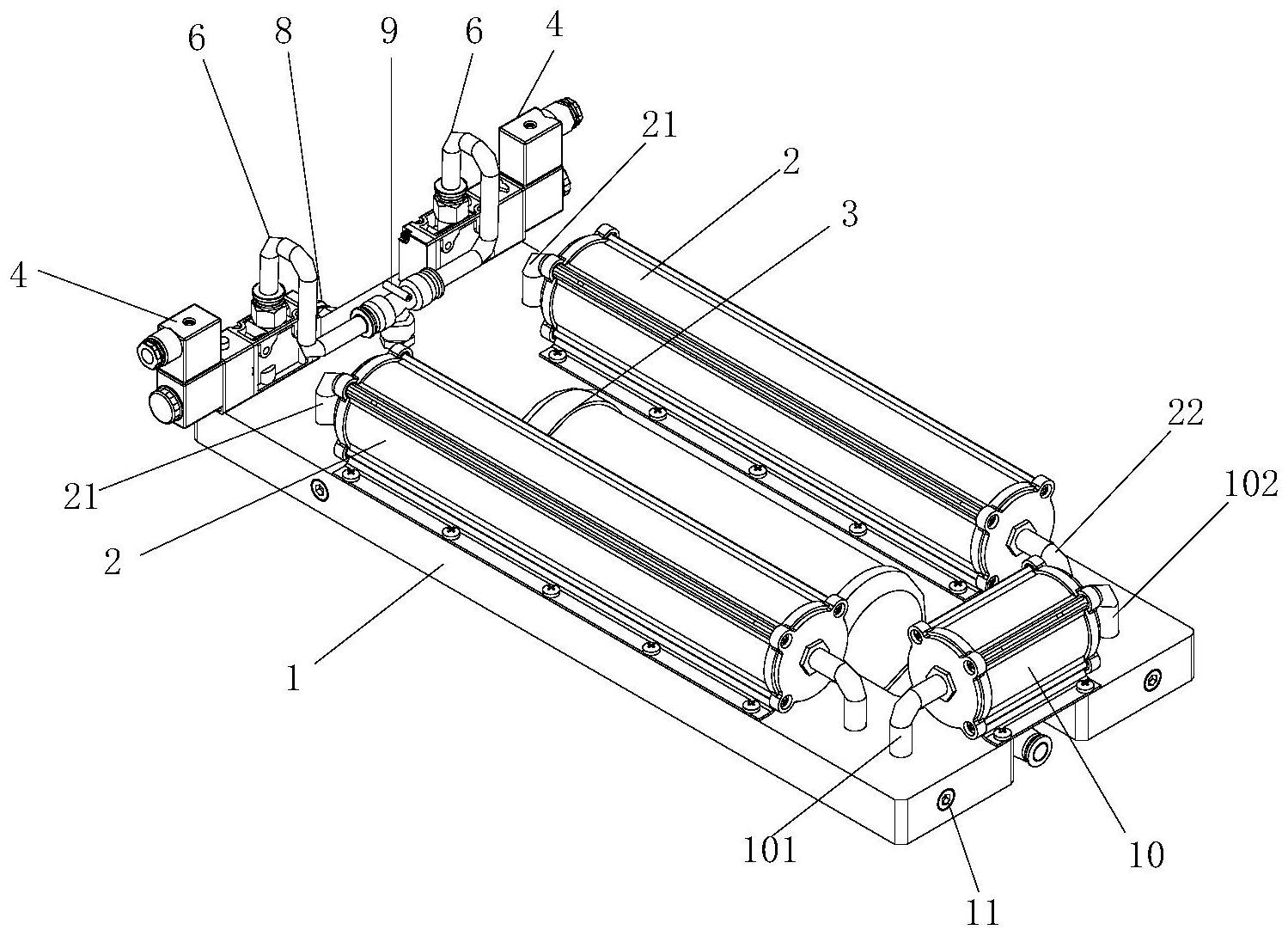 6
8
9
6
4
21
2
3
4
21
2
1
22
102
101
10
11