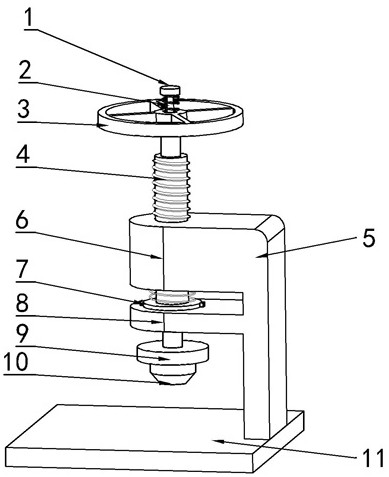 1
2
3
4
6
5
7
8
9
10
11