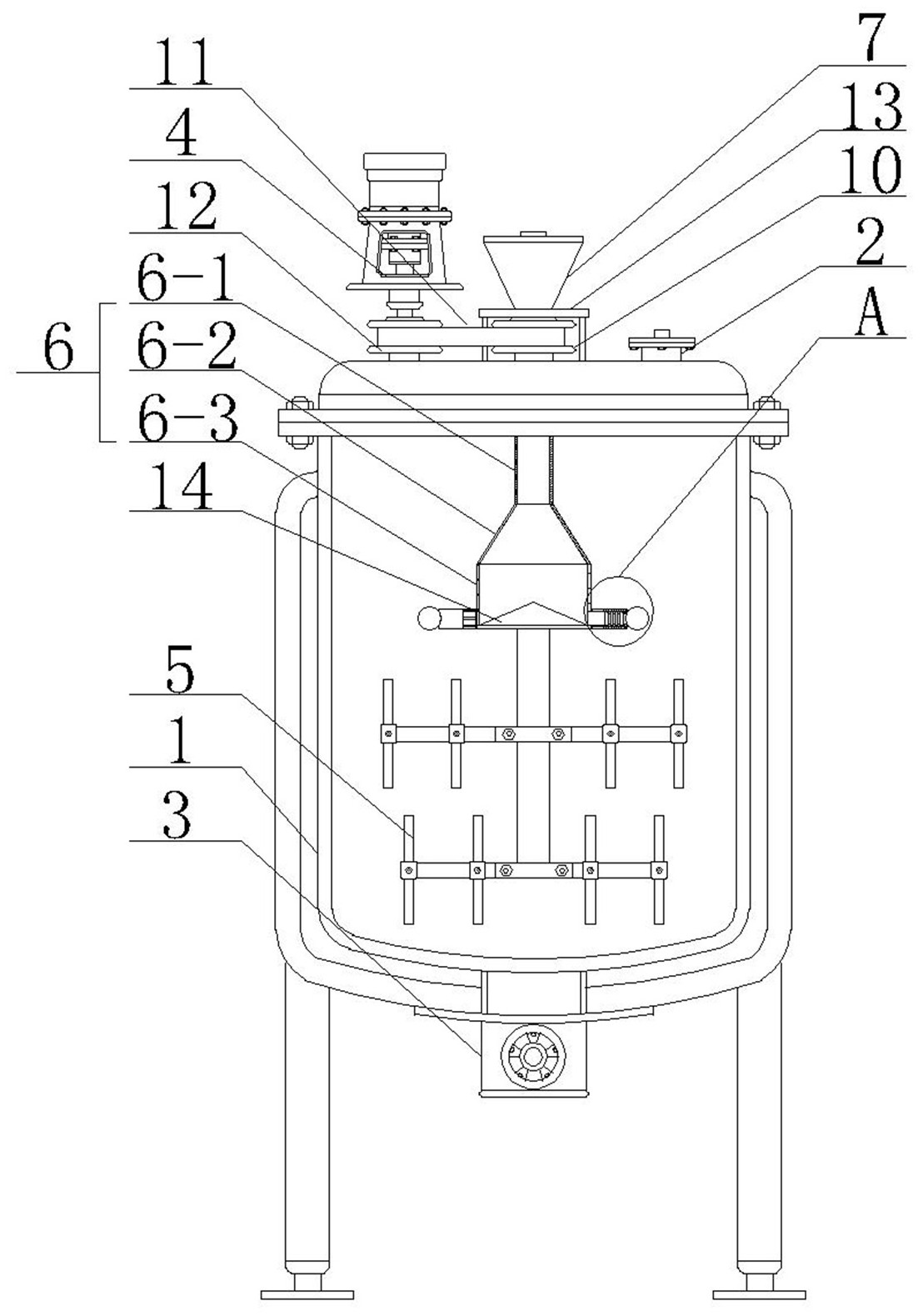 11
4
12
6-1
6
6-2
6-3
14
5
1
3
7
13
10
2
A