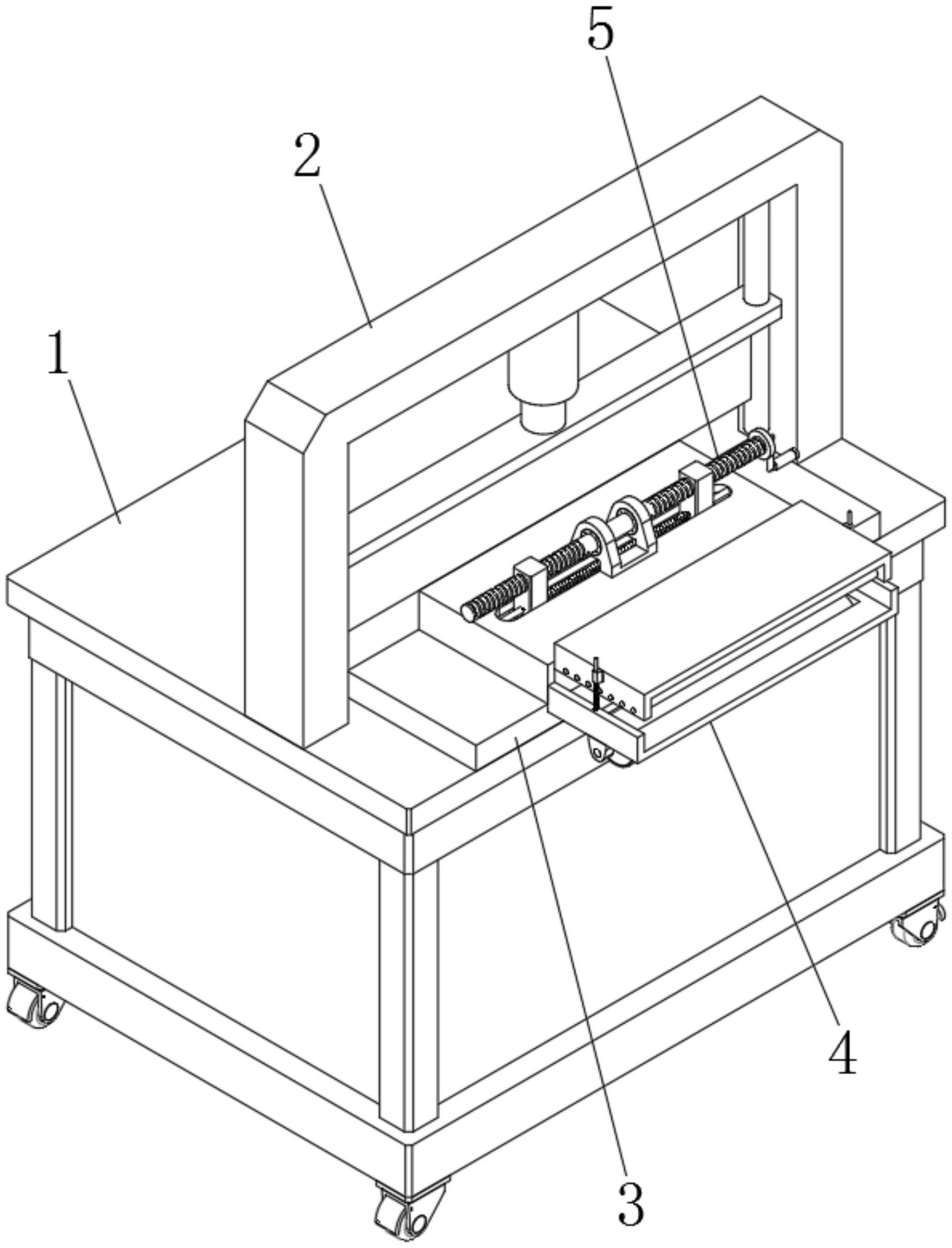 5
2
1
4
3