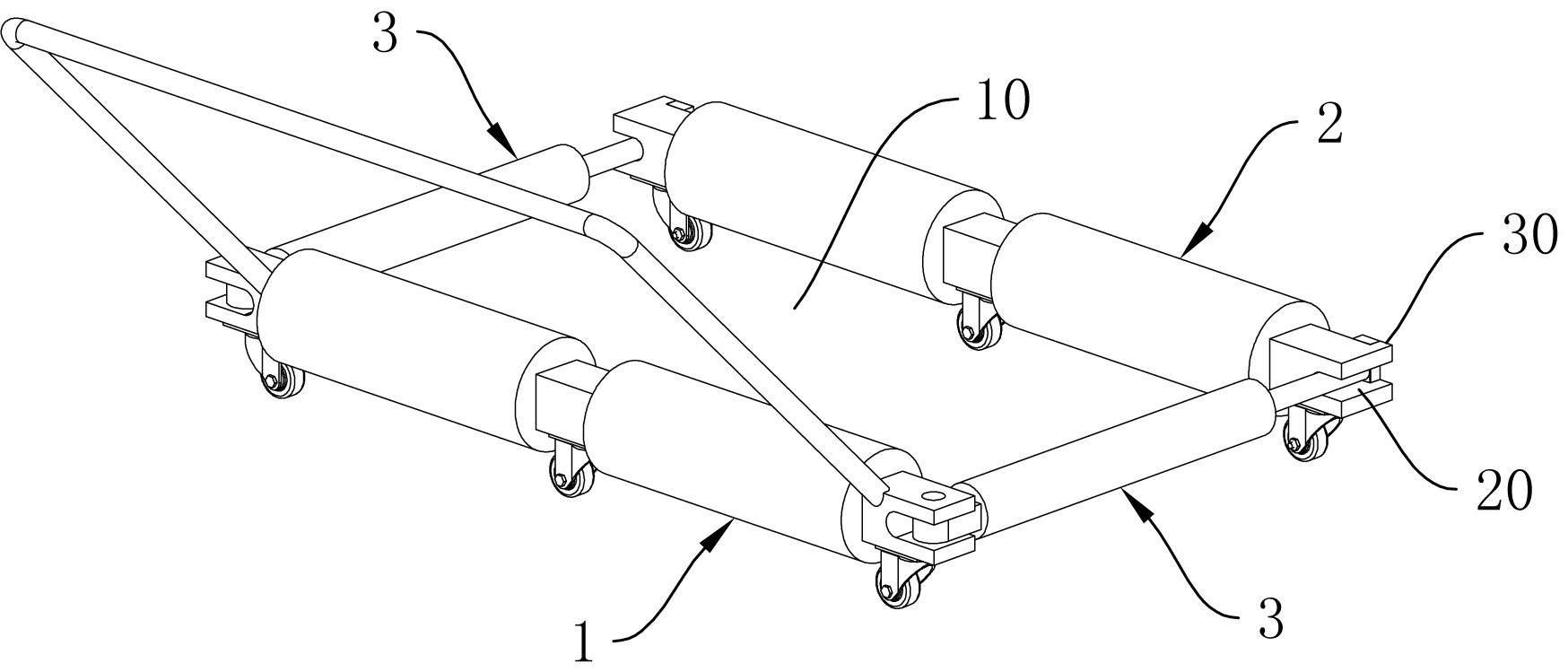 3
10
2
30
20
3
1