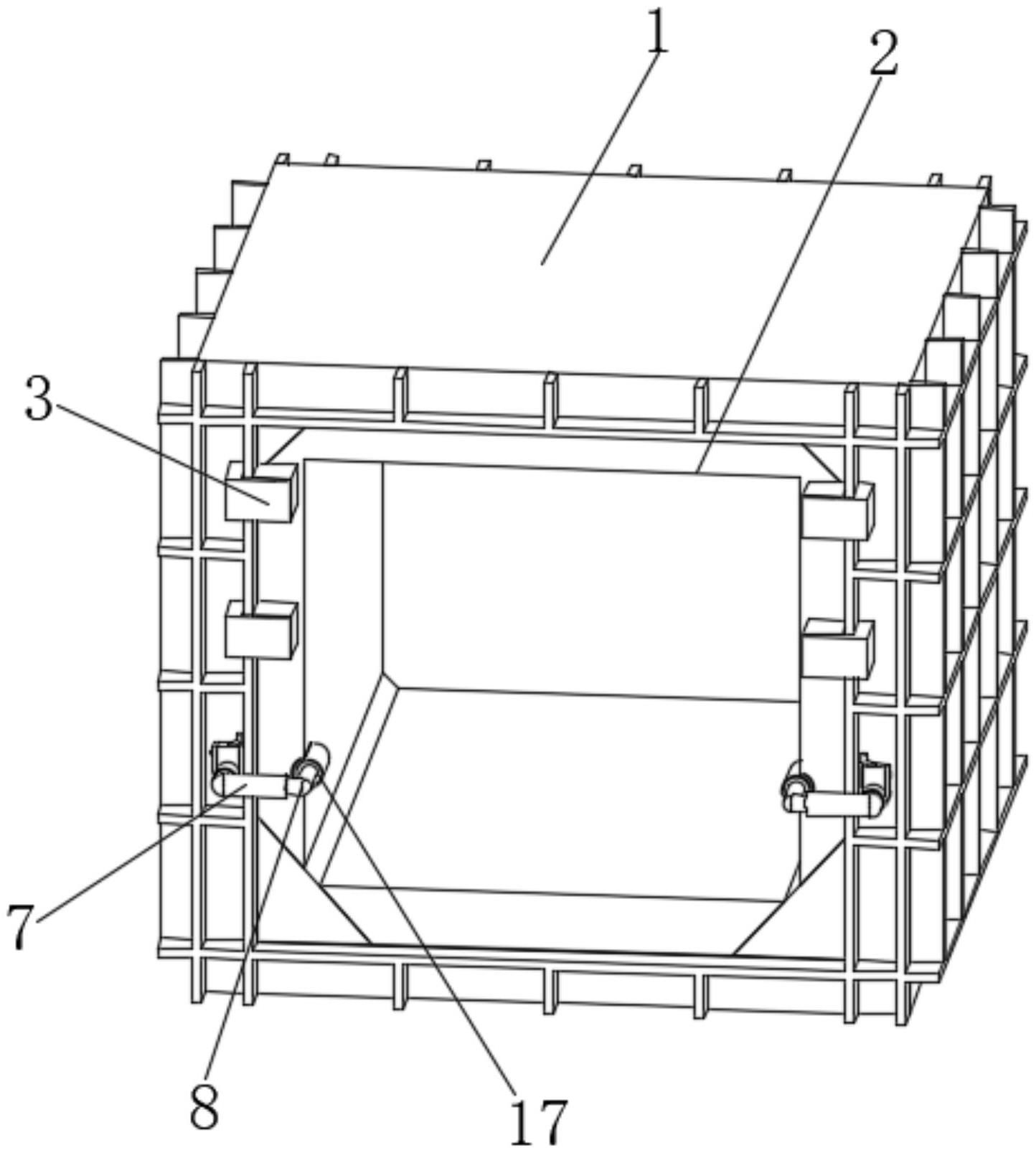 1
2
3
7
8
17