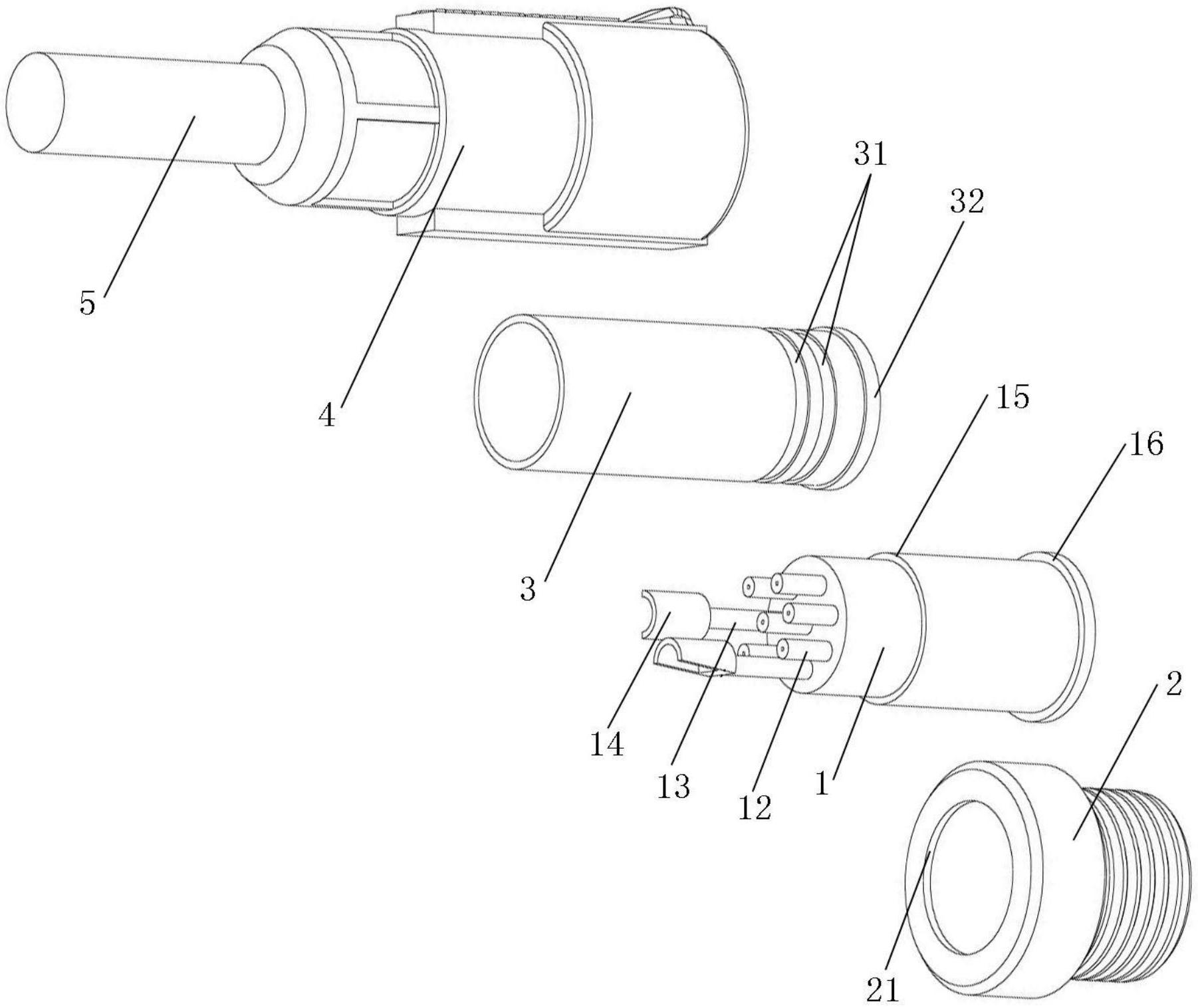 31
32
5
4
15
16
3
2
14
13
12
1
21