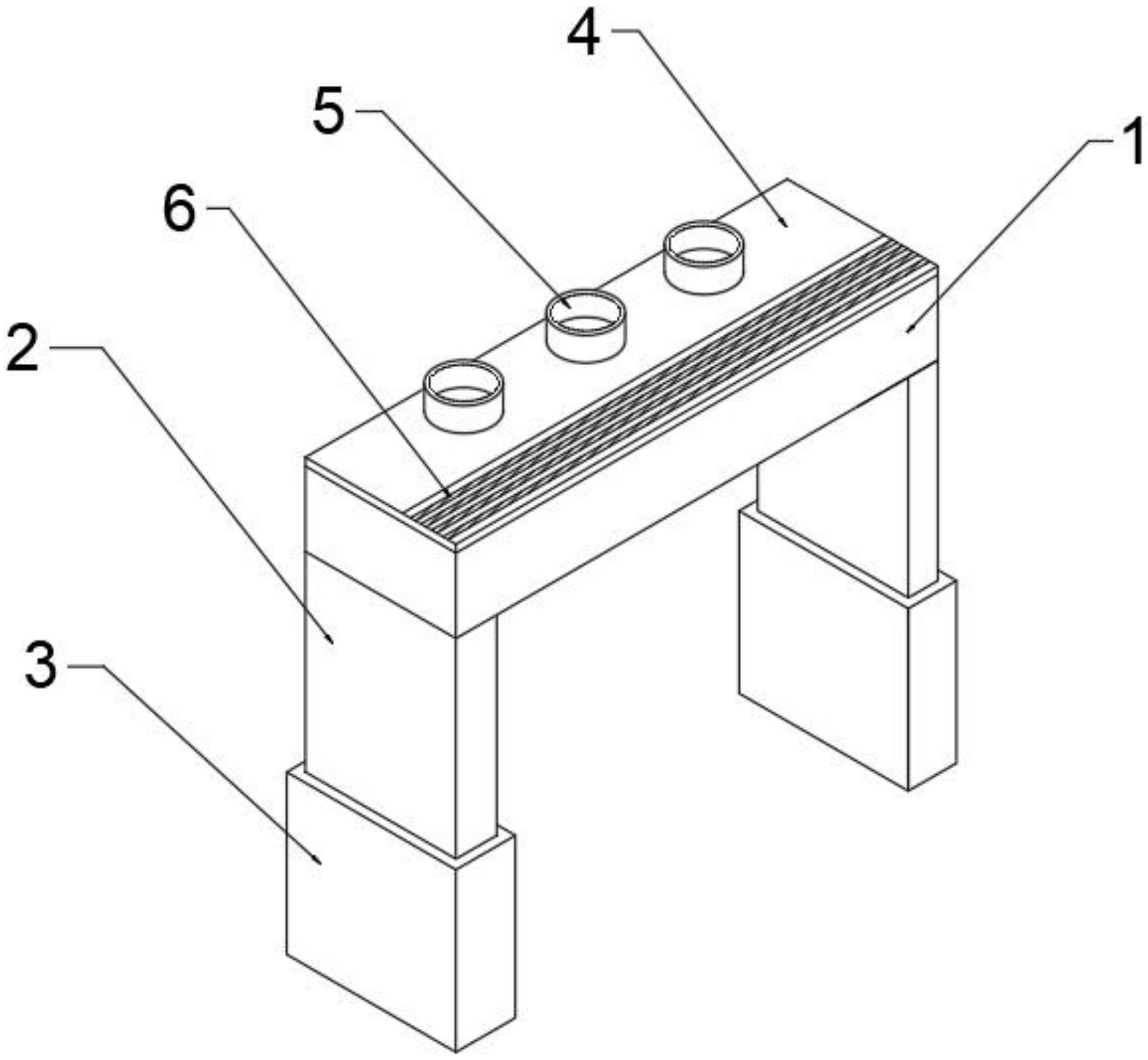 4
5
1
6
2
3