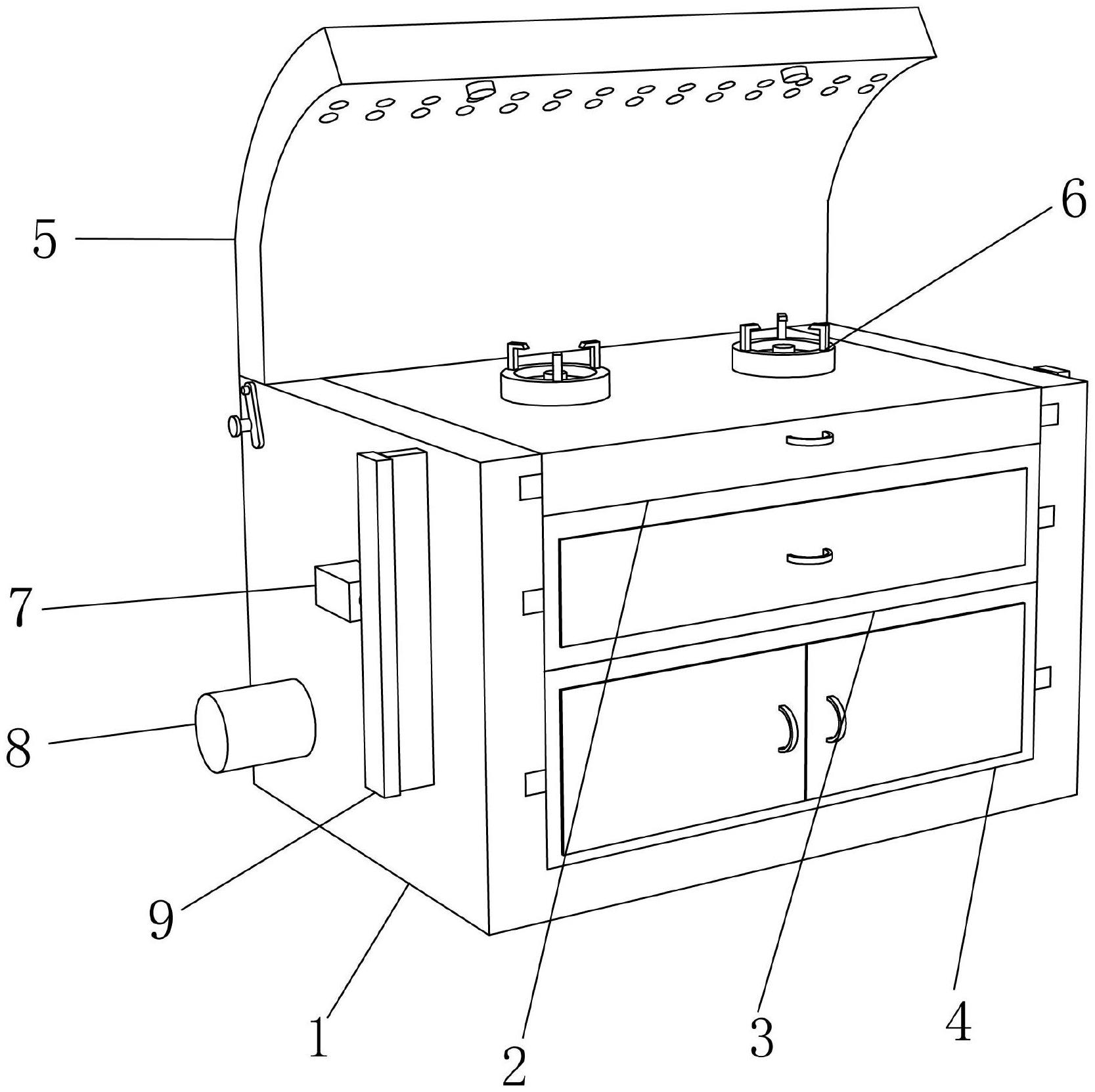 5
6
7
8
9
1
2
3
4