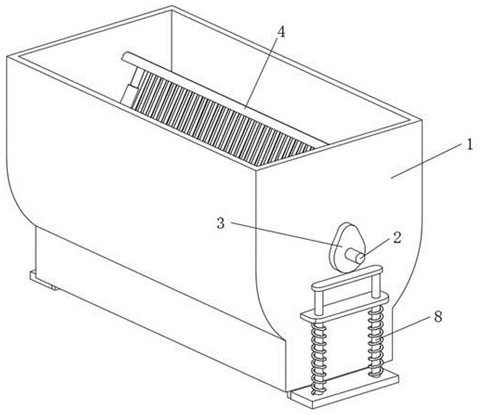 4
1
3
2
8