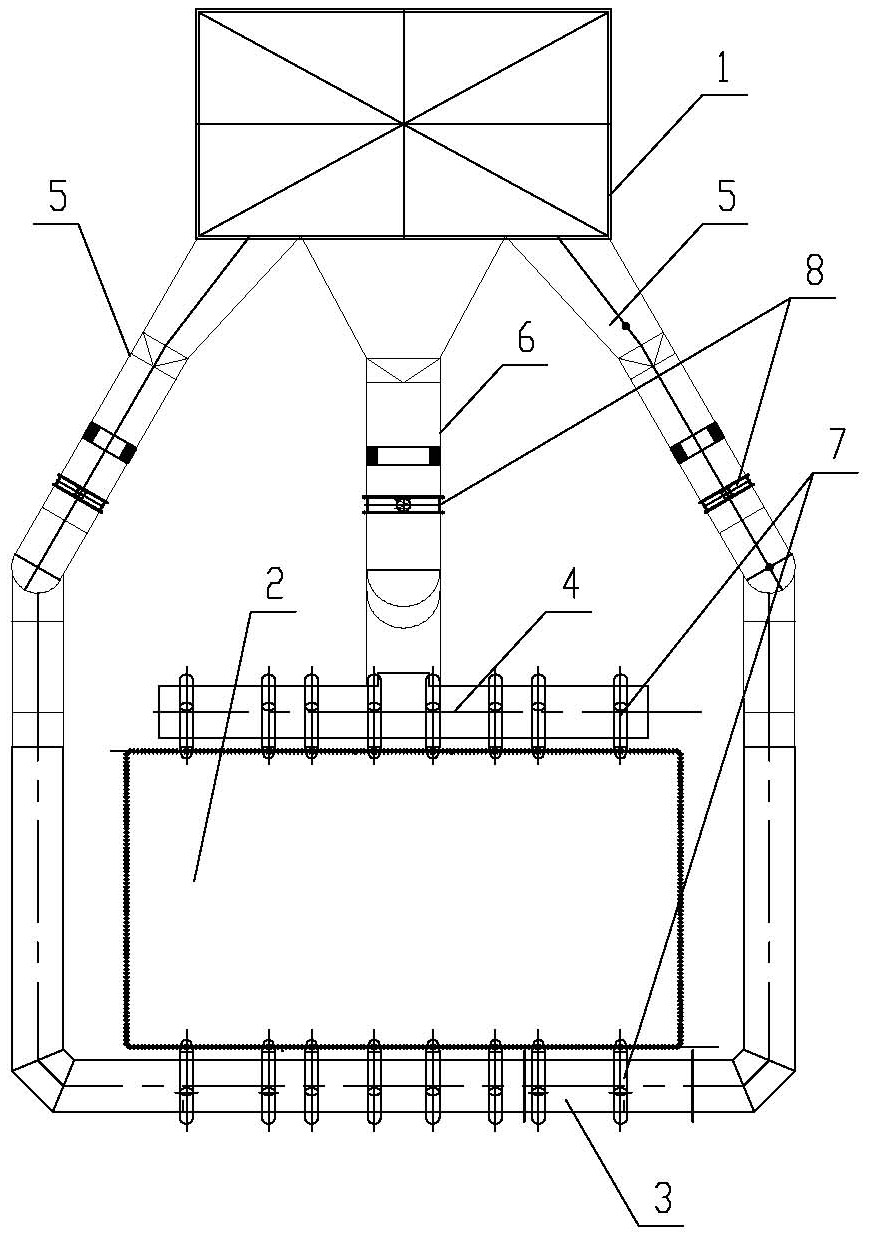 1
5
5
8
6
7
2
4
3