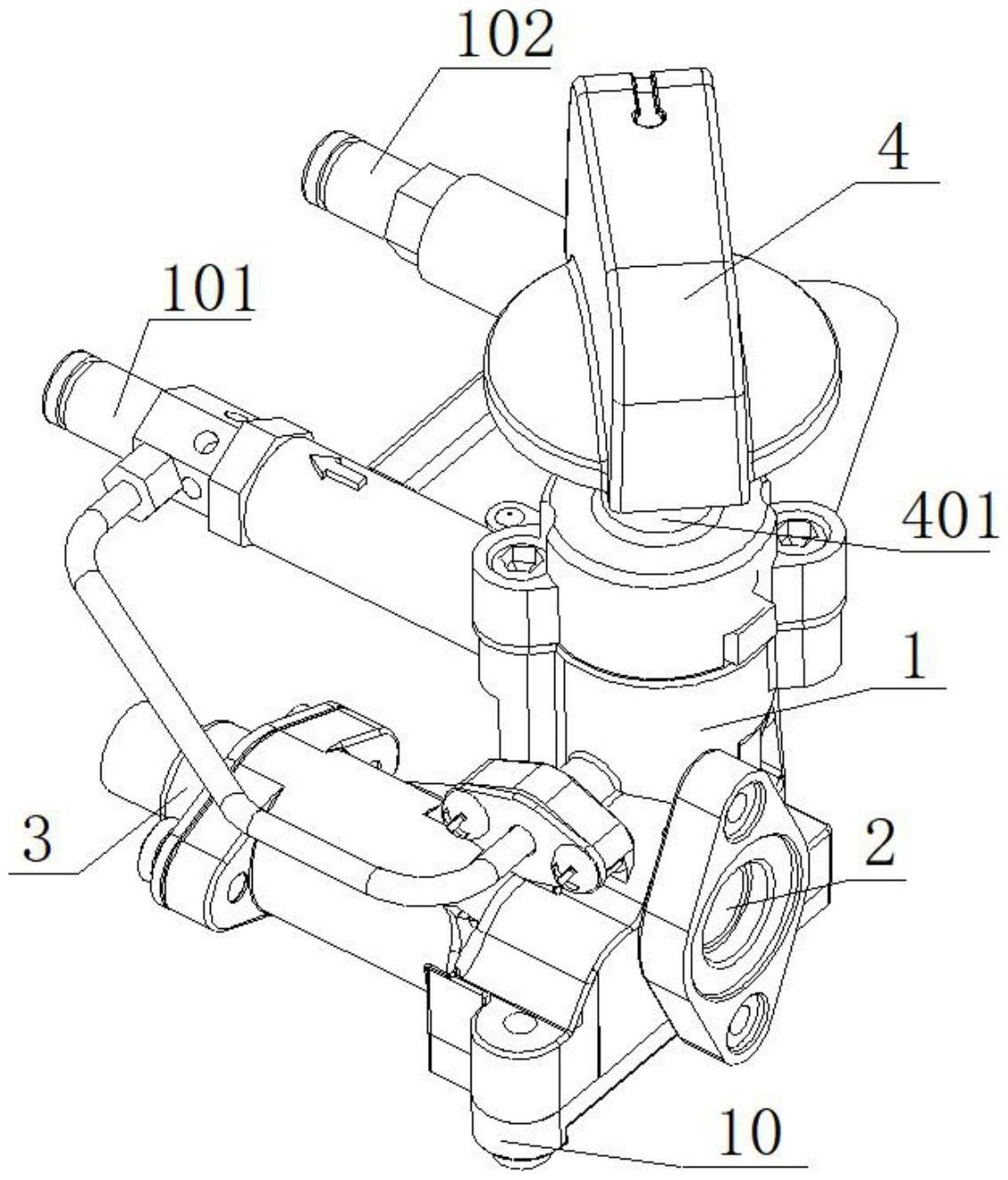 102

4

101

401

1

3

2

10