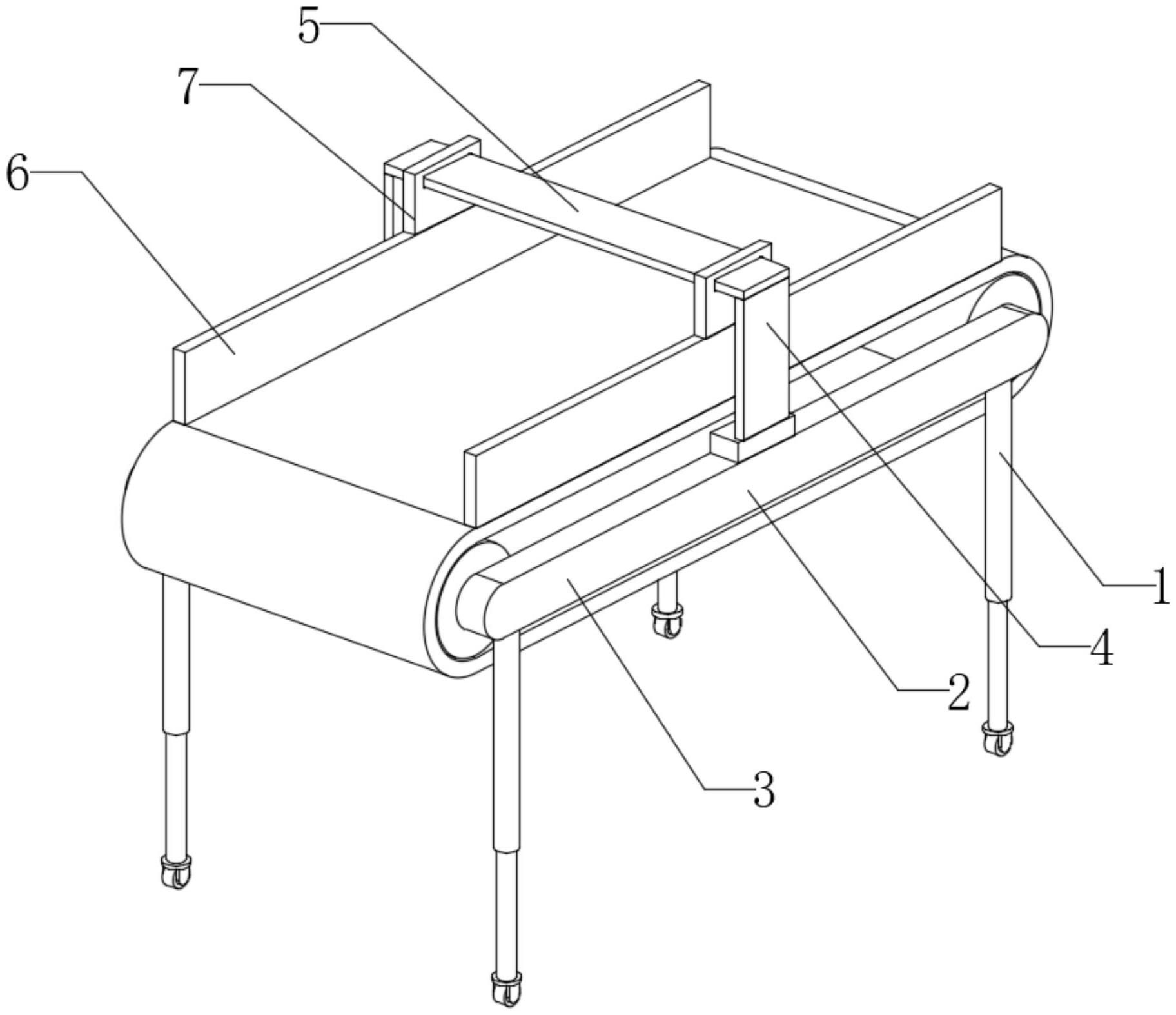 5
7
6
1
4
2
3