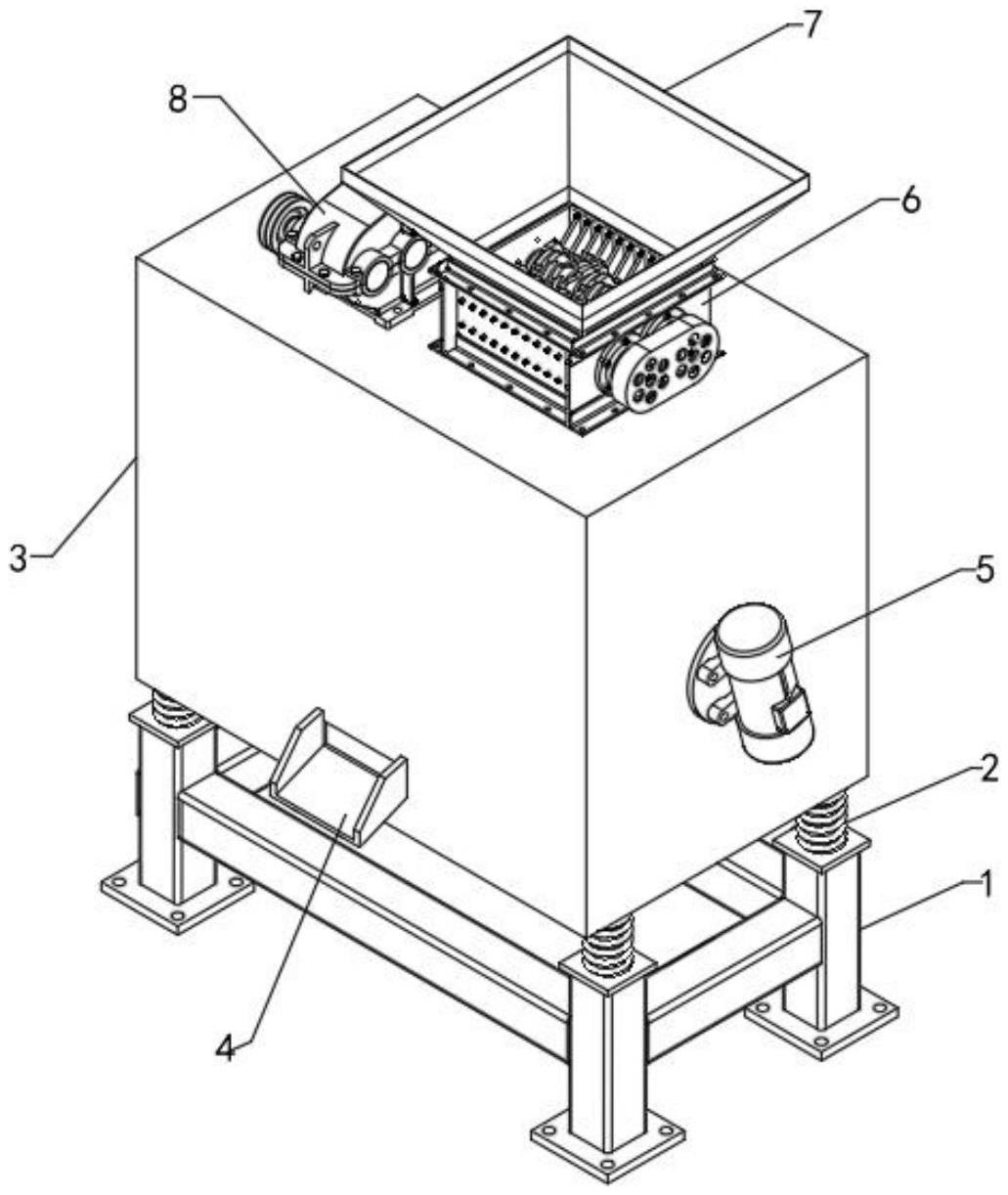 7
8
6
3
5
2
1
4