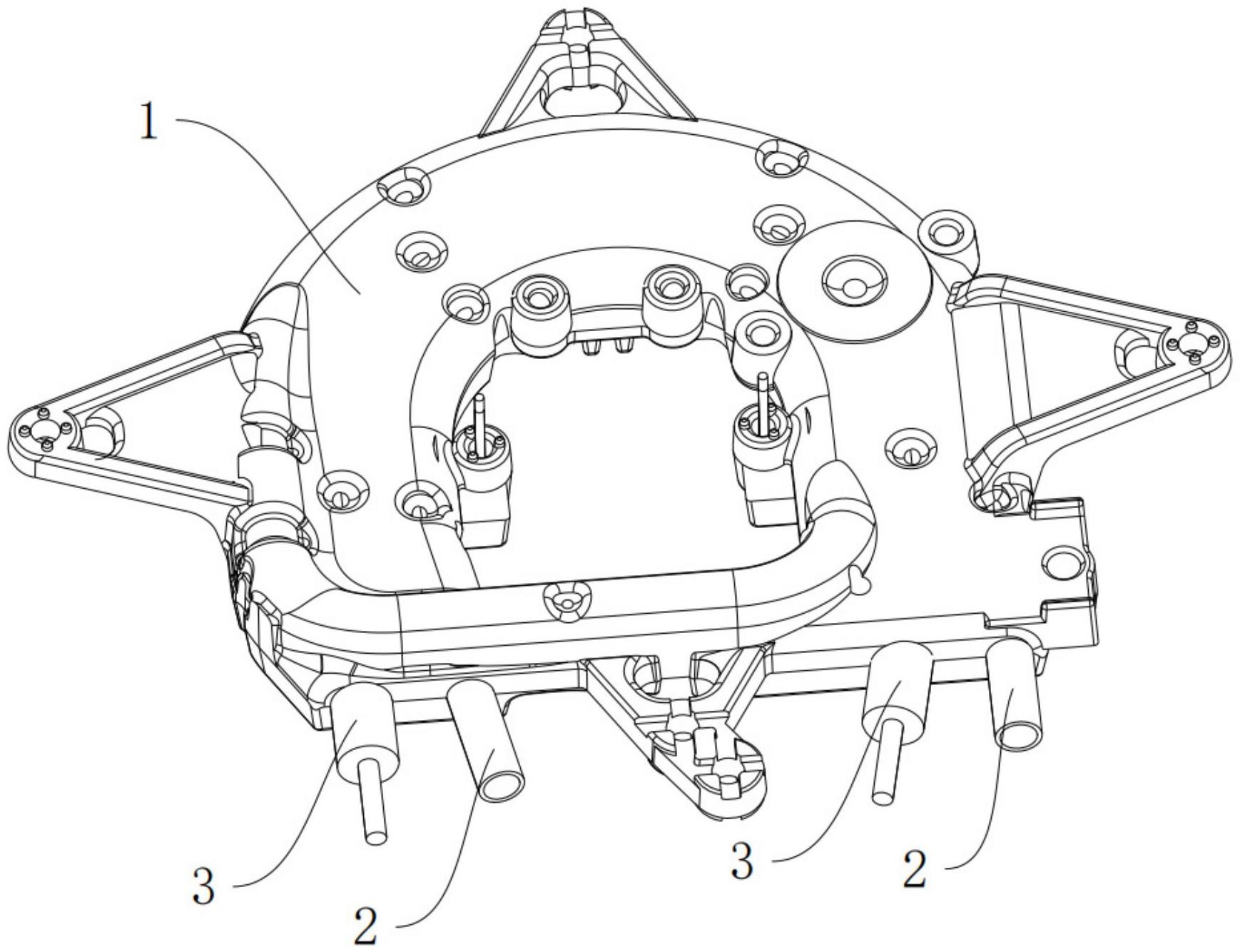 1
3
2
3
2