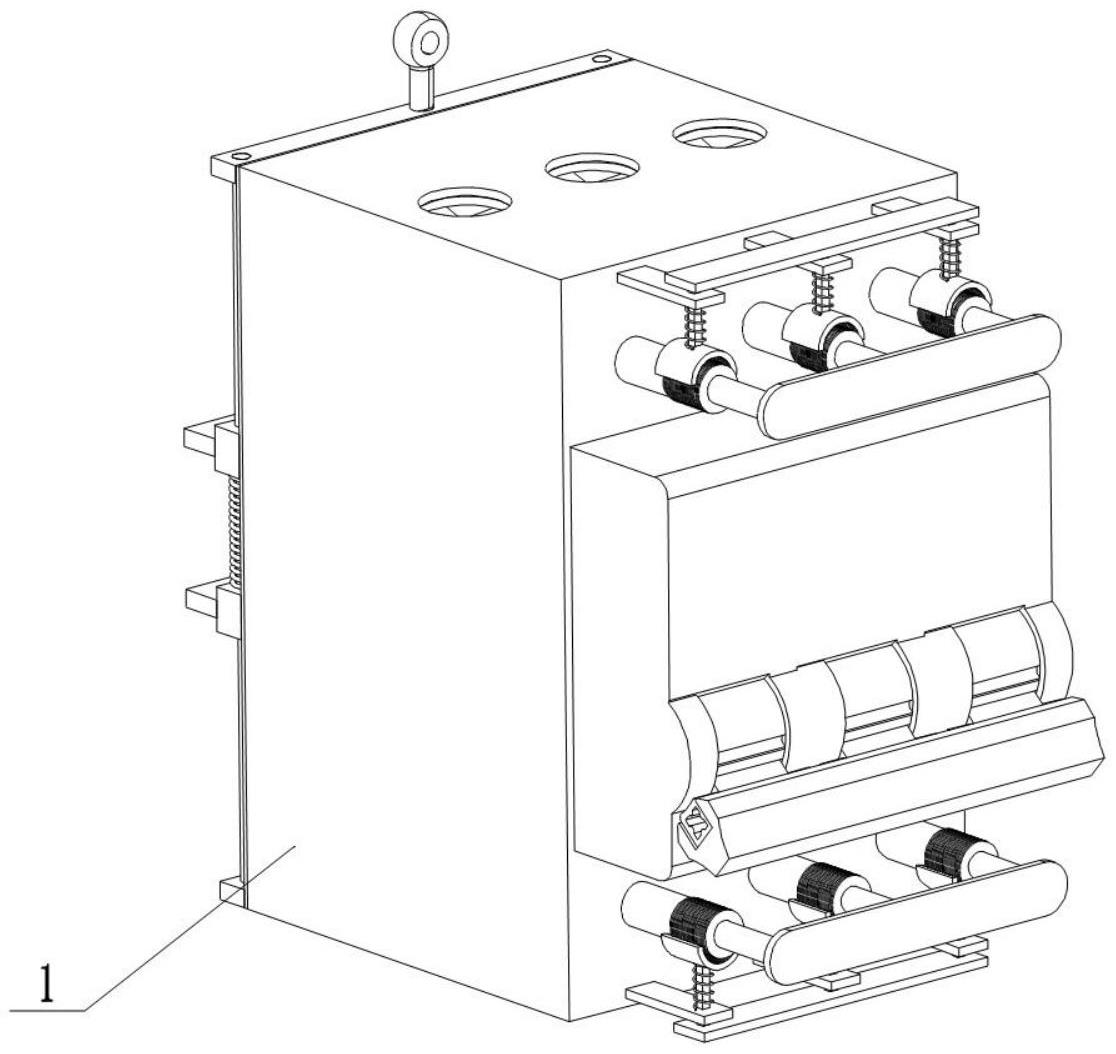 1