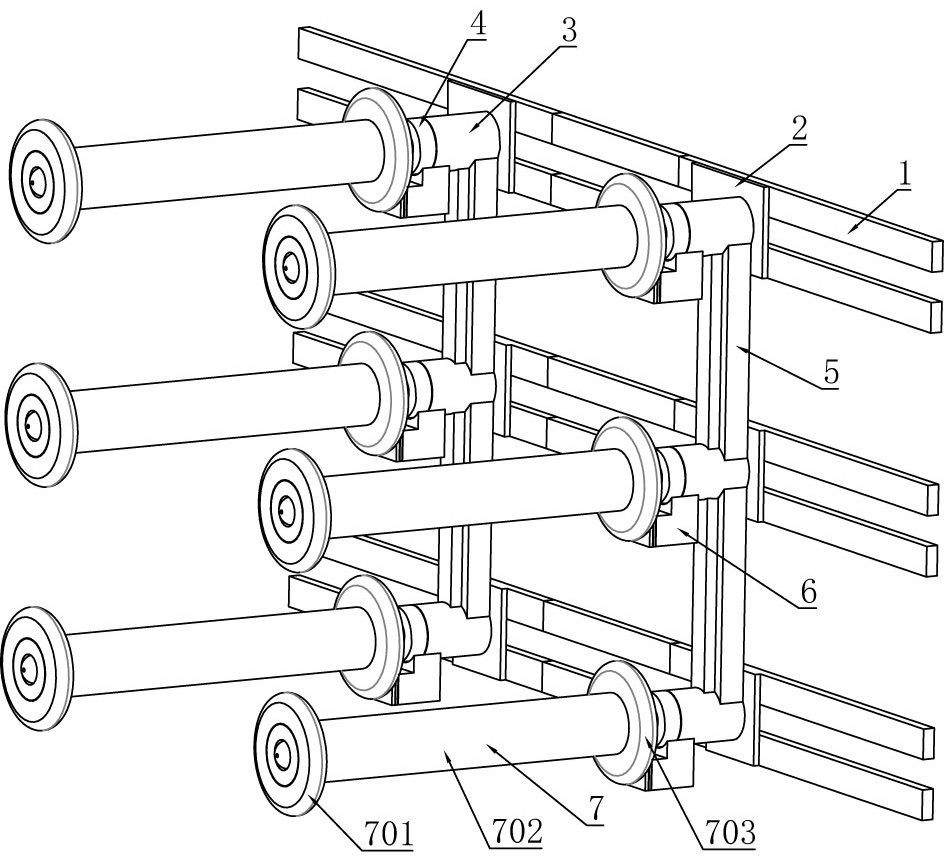 4
3
2
1
5
6
701
702
7
703