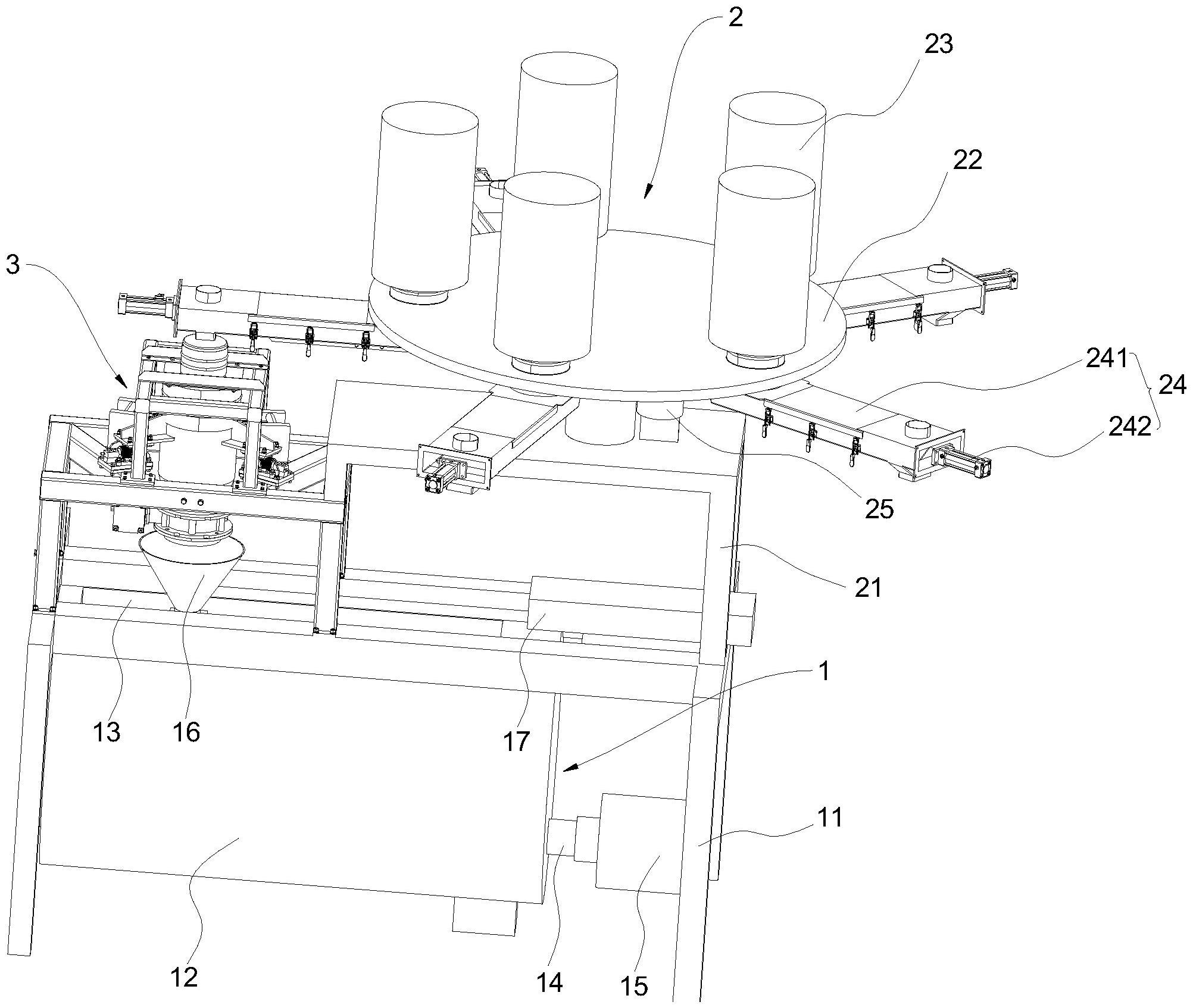 2
23
22
3
241
24
242
25
21
1
13
16
17
11
12
14
15