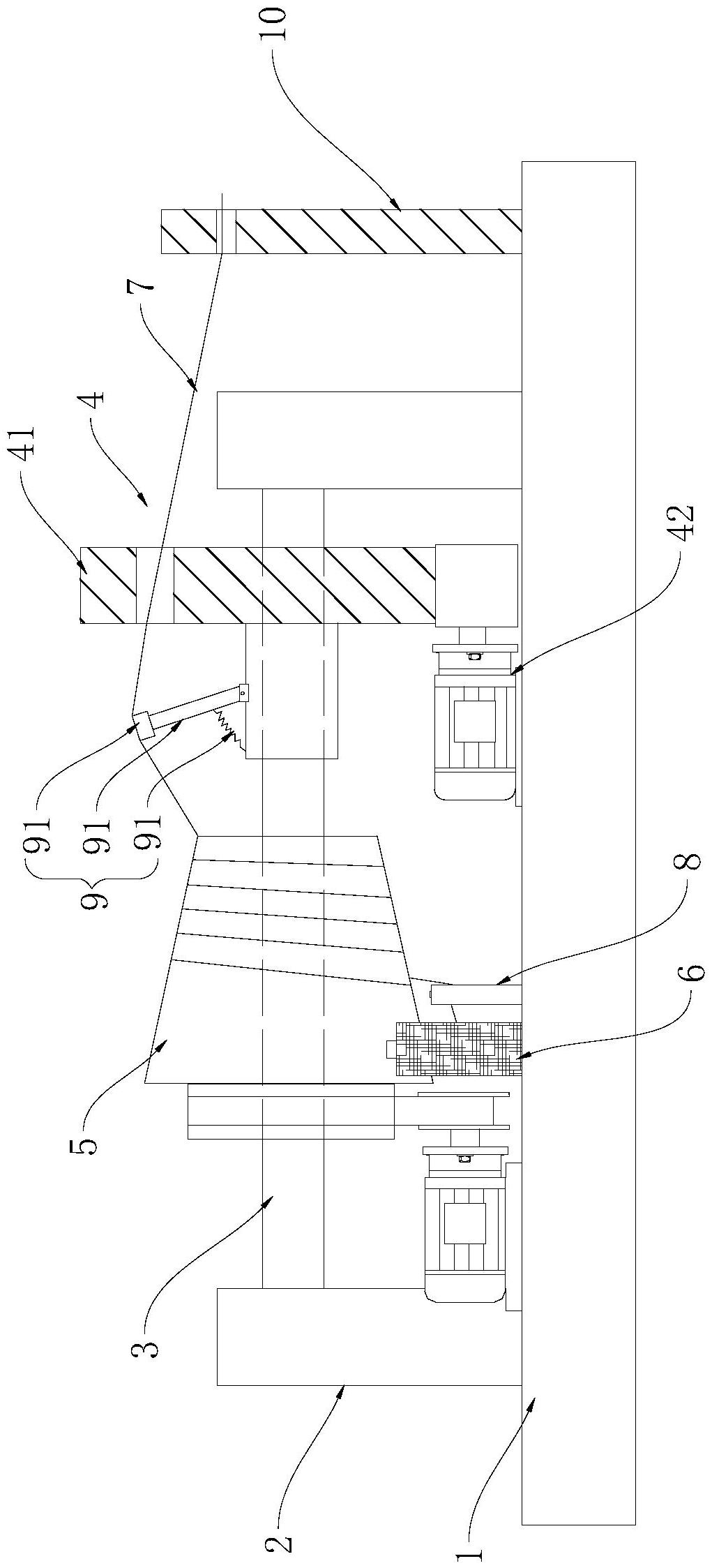 10
7
4
41
42
91
91
91
9
8
6
5
3
2
1