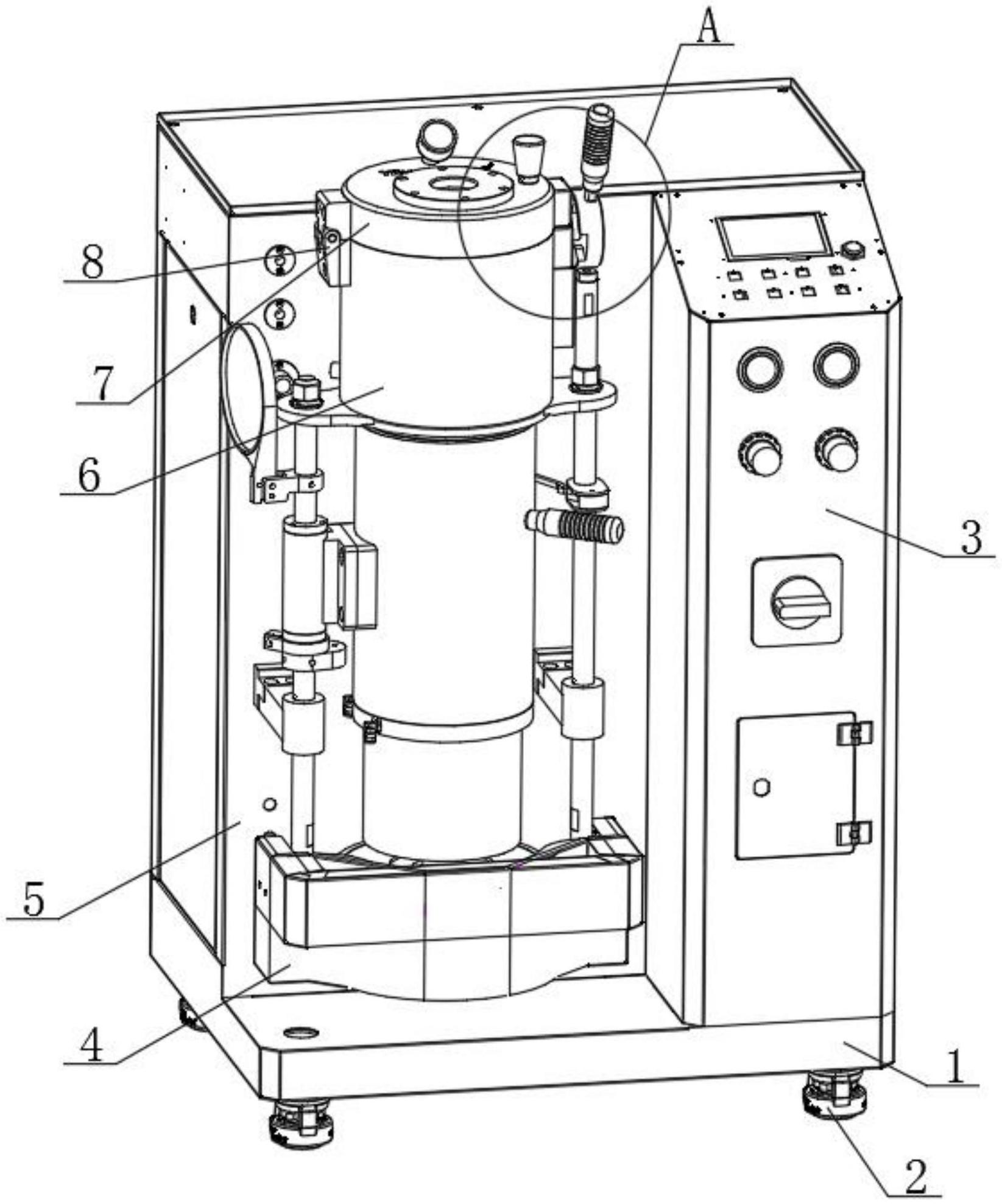 A
8
7
6
3
5
4
1
2