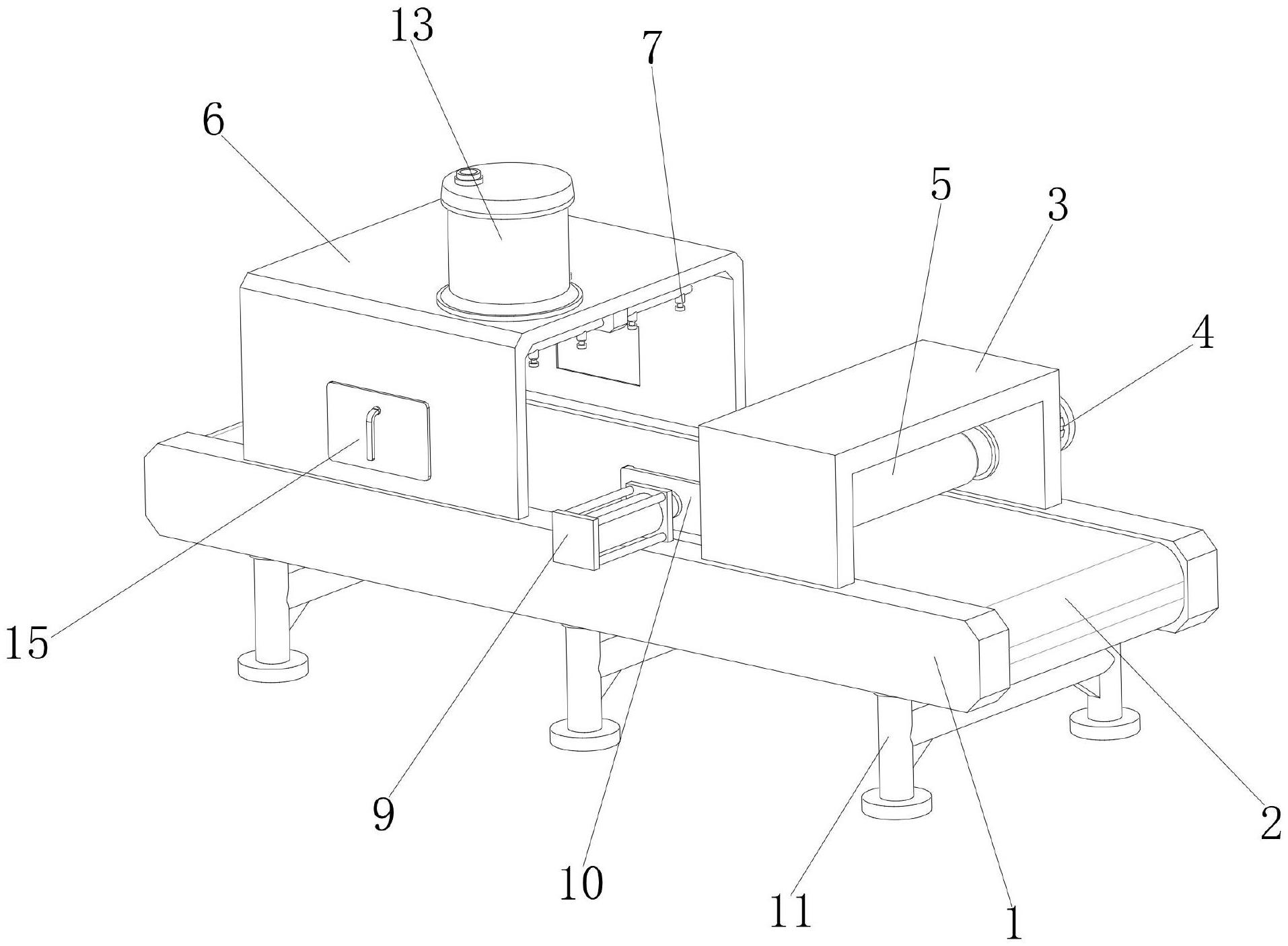 13
7
6
5
3
4
15
9
10
11
1
2