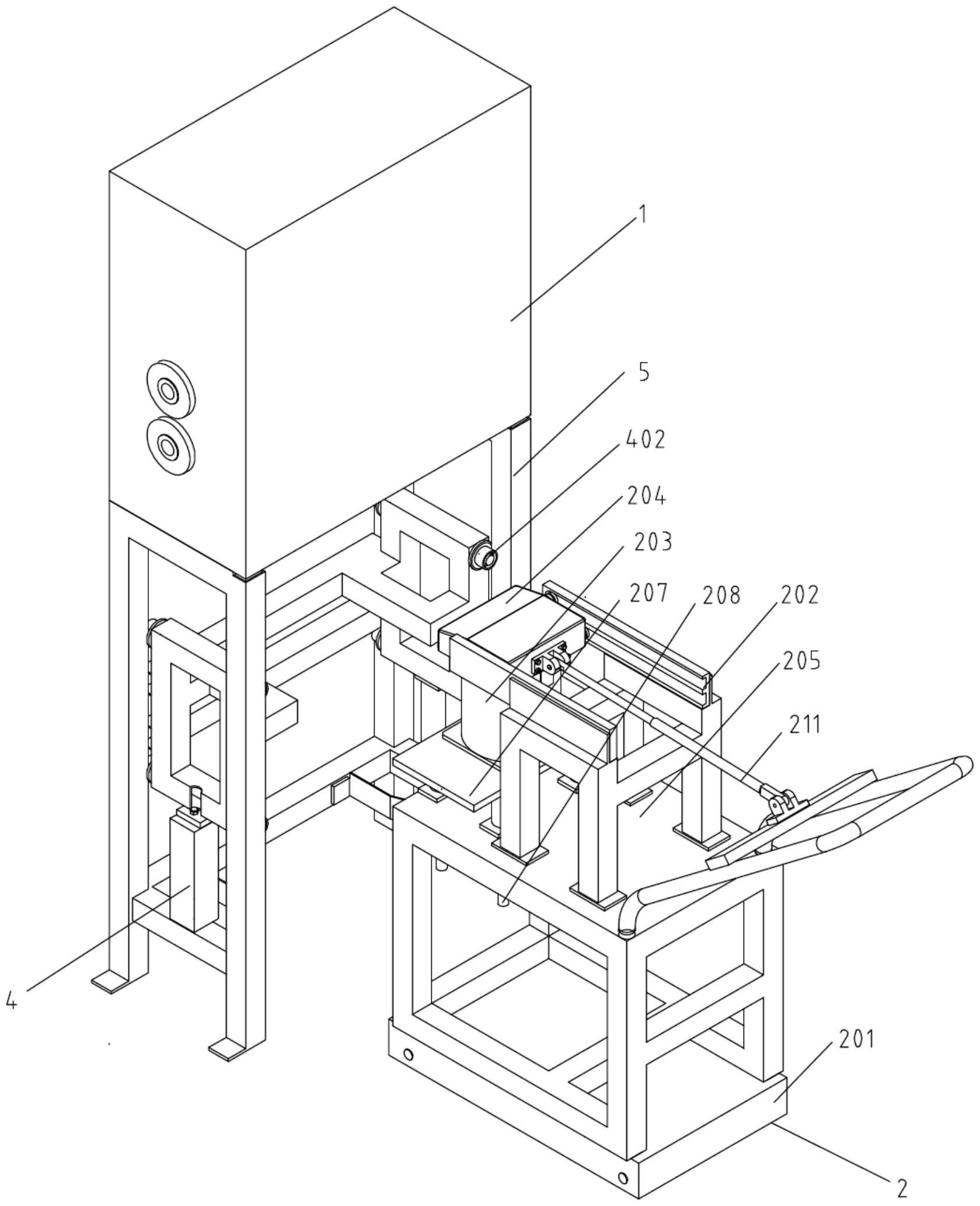 1
5
402
204
203
207
208
202
205
211
4
201
2