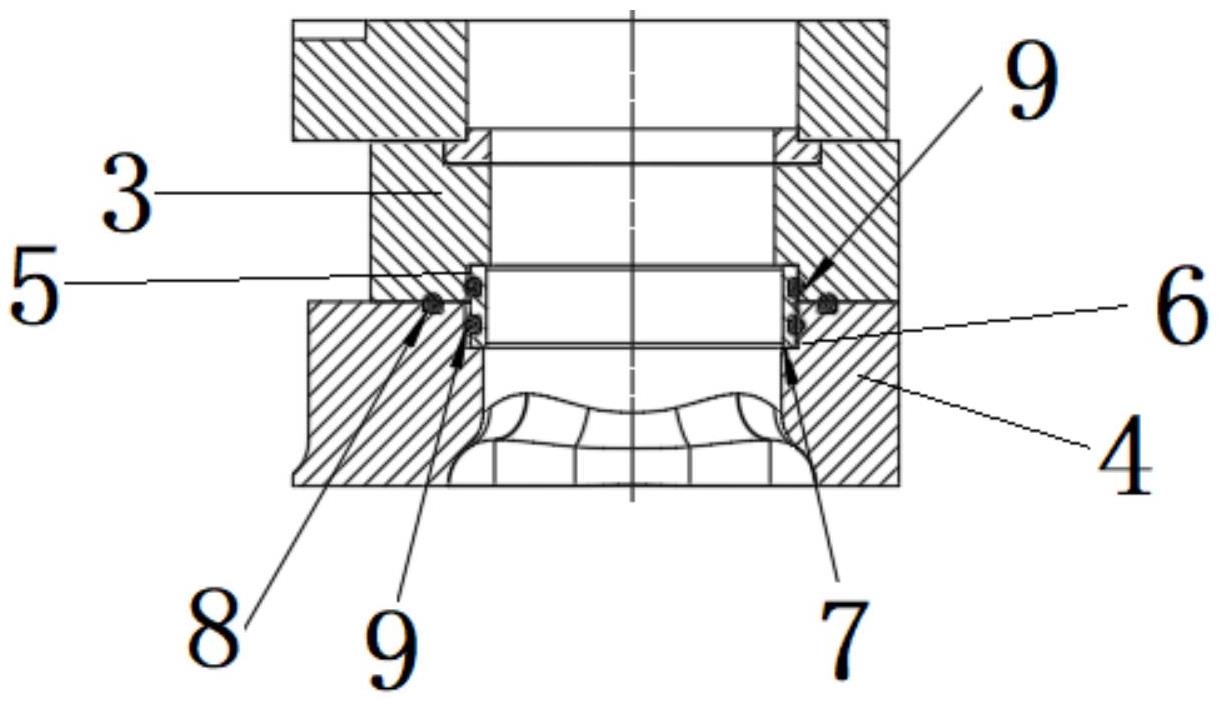 9
3
5
6
4
8
9
7